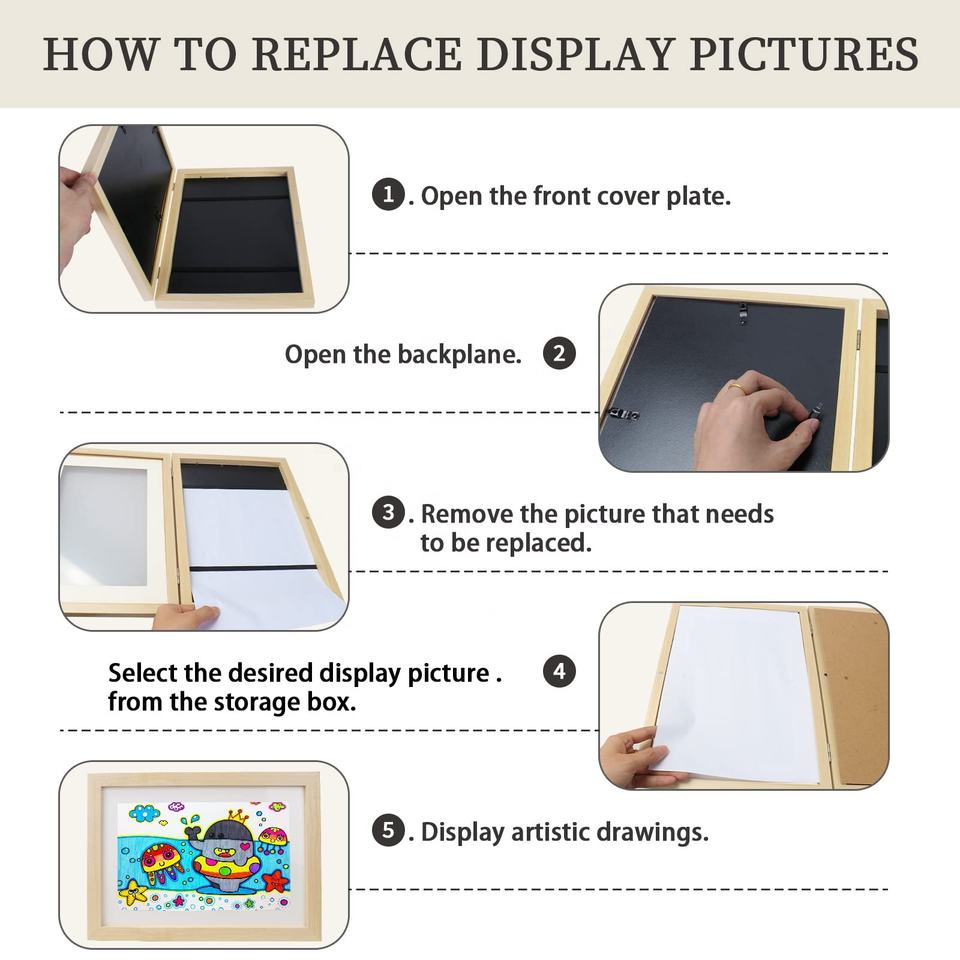 HOW TO REPLACE DISPLAY PICTURES

1. Open the front cover plate.

Open the backplane. 2

3. Remove the picture that needs to be replaced.

Select the desired display picture . from the storage box. 4

5. Display artistic drawings.