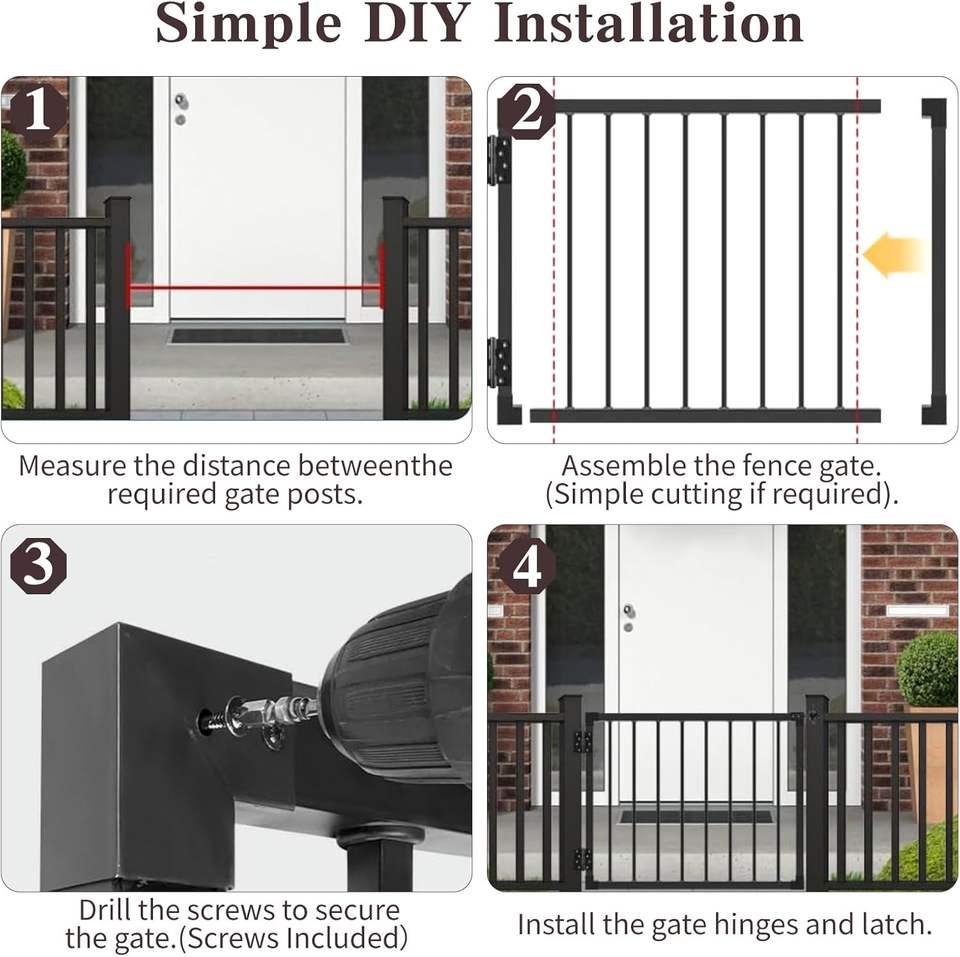 Simple DIY Installation

1

Measure the distance betweenthe required gate posts.

2

Assemble the fence gate. (Simple cutting if required).

3

Drill the screws to secure the gate.(Screws Included)

4

Install the gate hinges and latch.