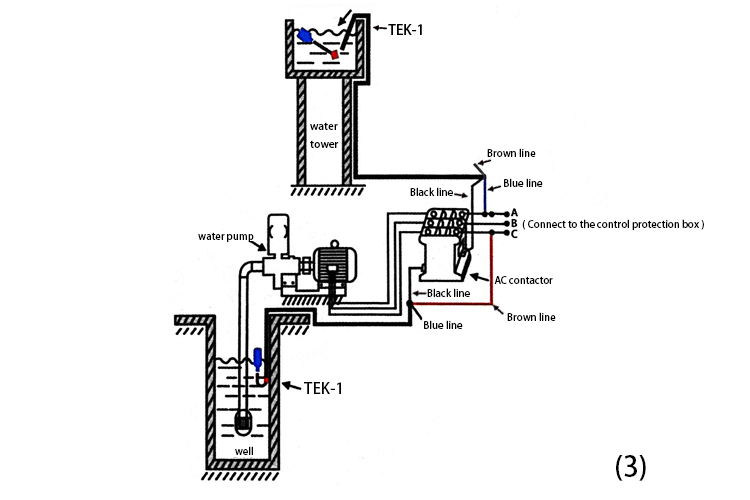 TEK-1

water tower

Brown line

Blue line

Black line

A

B

C

( Connect to the control protection box )

water pump

AC contactor

Black line

Blue line

Brown line

TEK-1

well

(3)