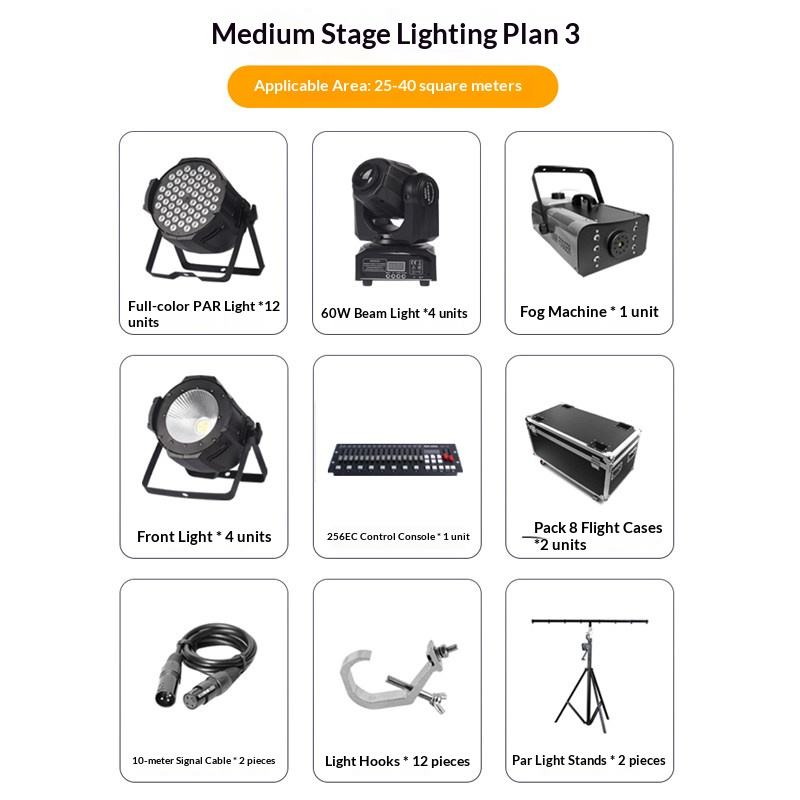 Medium Stage Lighting Plan 3

Applicable Area: 25-40 square meters

Full-color PAR Light *12 units

60W Beam Light *4 units

Fog Machine * 1 unit

Front Light * 4 units

256EC Control Console * 1 unit

Pack 8 Flight Cases *2 units

10-meter Signal Cable * 2 pieces

Light Hooks * 12 pieces

Par Light Stands * 2 pieces