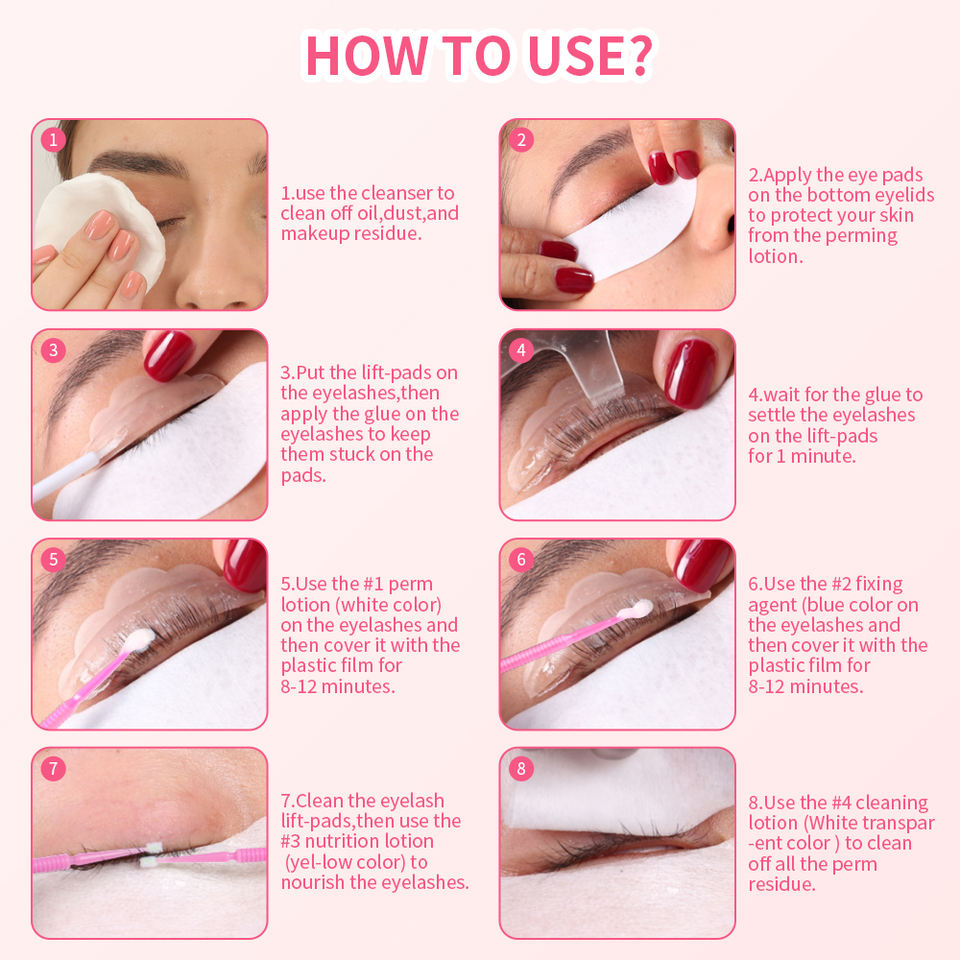 HOW TO USE?

1

1.use the cleanser to clean off oil,dust,and makeup residue.

2

2.Apply the eye pads on the bottom eyelids to protect your skin from the perming lotion.

3

3.Put the lift-pads on the eyelashes,then apply the glue on the eyelashes to keep them stuck on the pads.

4

4.wait for the glue to settle the eyelashes on the lift-pads for 1 minute.

5

5.Use the #1 perm lotion (white color) on the eyelashes and then cover it with the plastic film for 8-12 minutes.

6

6.Use the #2 fixing agent (blue color on the eyelashes and then cover it with the plastic film for 8-12 minutes.

7

7.Clean the eyelash lift-pads,then use the #3 nutrition lotion (yel-low color) to nourish the eyelashes.

8

8.Use the #4 cleaning lotion (White transpar -ent color ) to clean off all the perm residue.