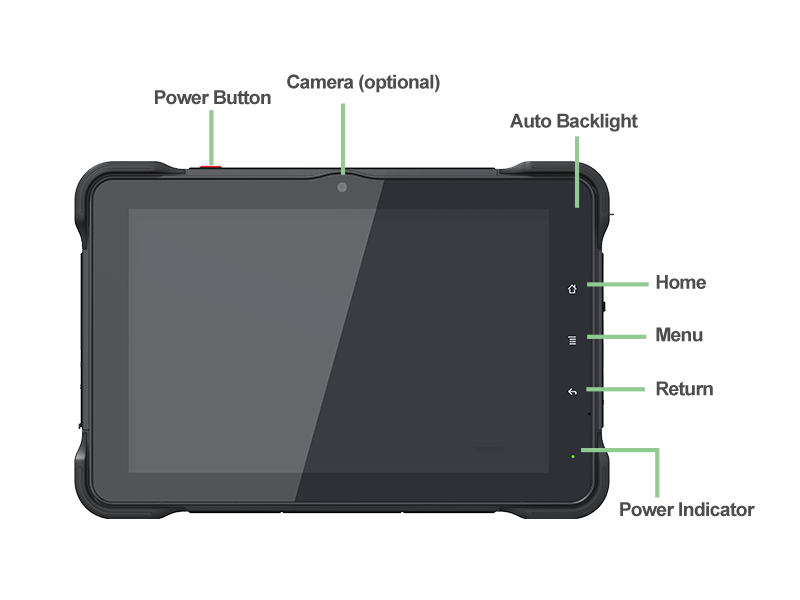 Power Button
Camera (optional)
Auto Backlight
Home
Menu
Return
Power Indicator