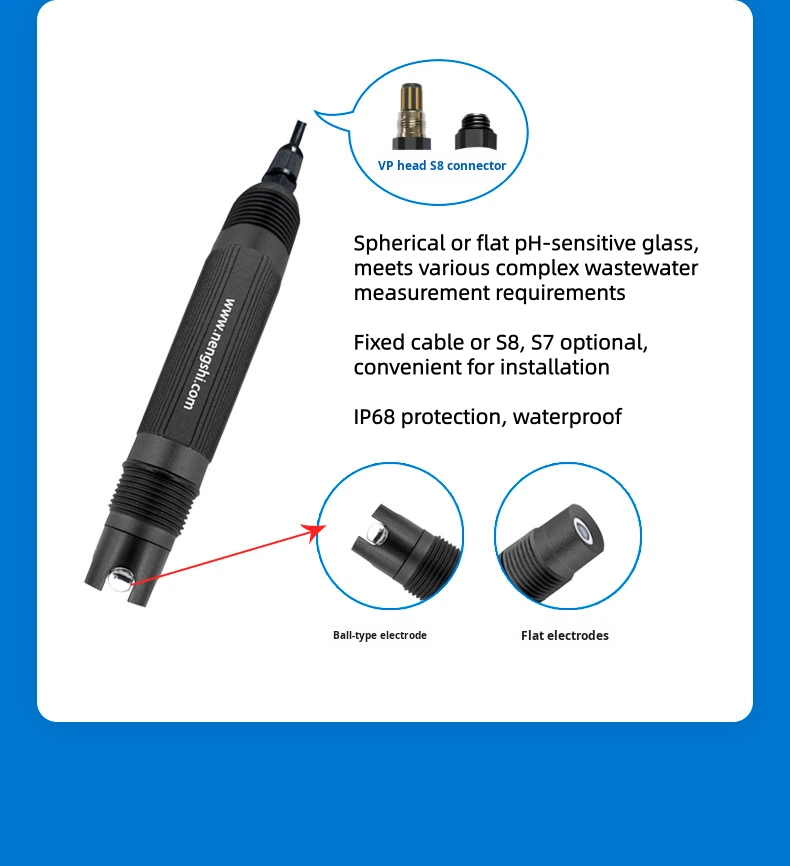 VP head S8 connector

www.nengshi.com

Spherical or flat pH-sensitive glass, meets various complex wastewater measurement requirements

Fixed cable or S8, S7 optional, convenient for installation

IP68 protection, waterproof

Ball-type electrode

Flat electrodes