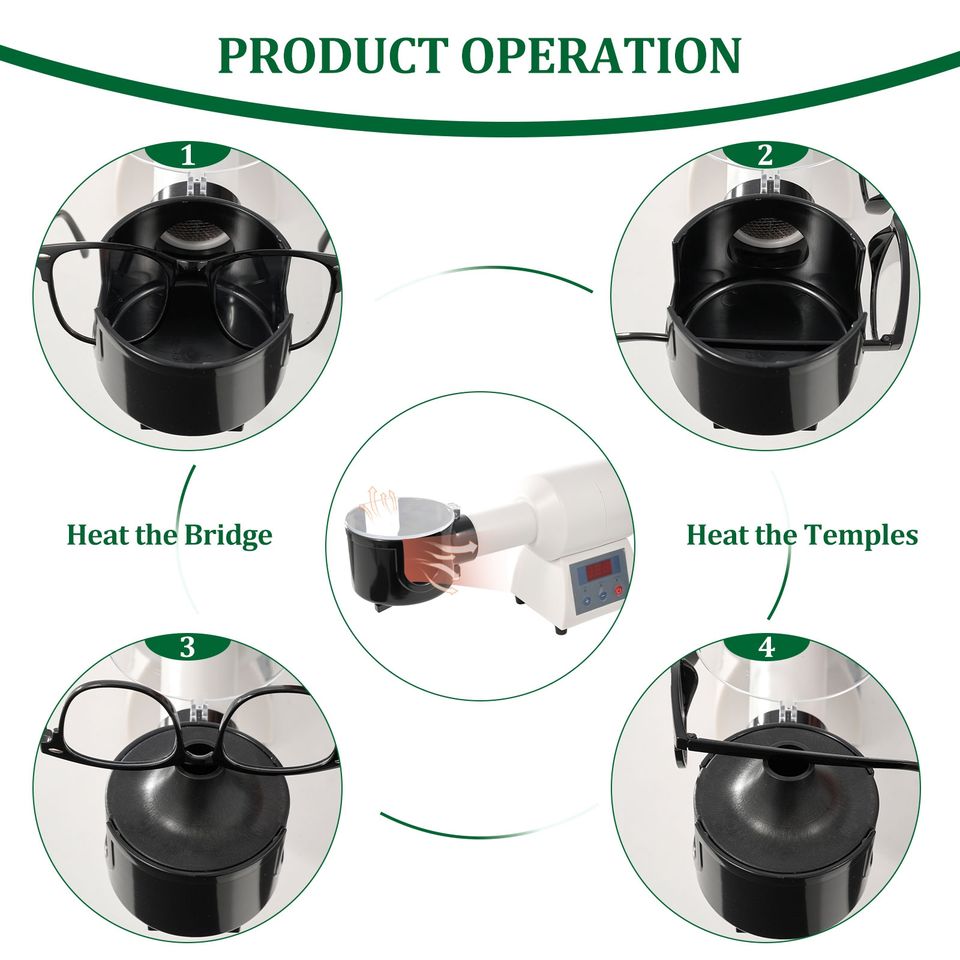 PRODUCT OPERATION

1

2

Heat the Bridge

Heat the Temples

3

4