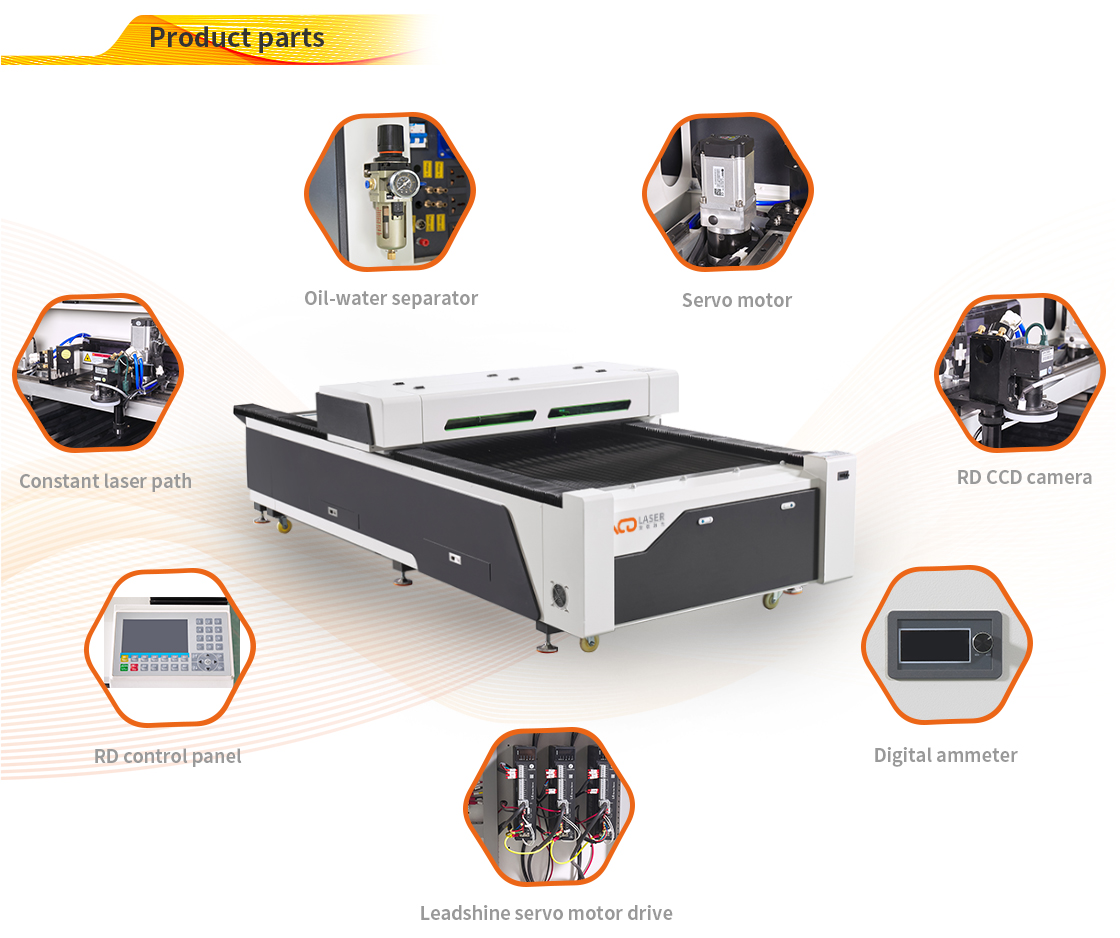 Product parts

Oil-water separator

Servo motor

Constant laser path

RD CCD camera

LASER

RD control panel

Digital ammeter

Leadshine servo motor drive