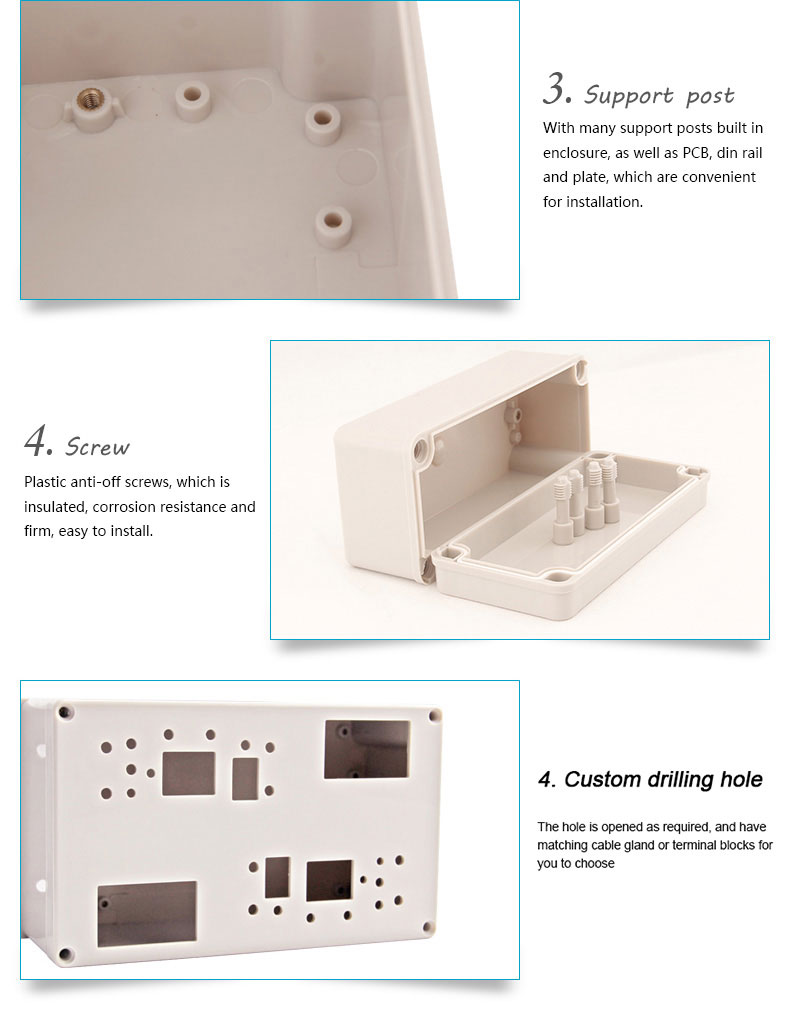 3. Support post

With many support posts built in enclosure, as well as PCB, din rail and plate, which are convenient for installation.

4. Screw

Plastic anti-off screws, which is insulated, corrosion resistance and firm, easy to install.

4. Custom drilling hole

The hole is opened as required, and have matching cable gland or terminal blocks for you to choose