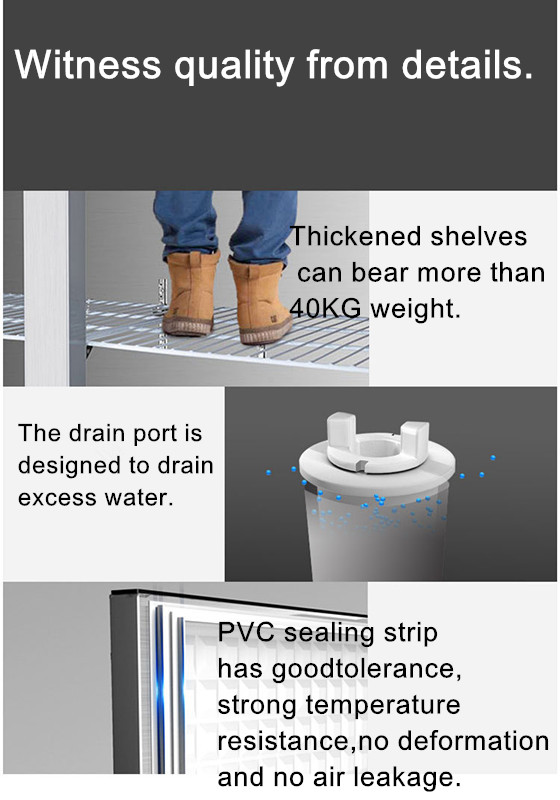 Witness quality from details.

Thickened shelves can bear more than 40KG weight.

The drain port is designed to drain excess water.

PVC sealing strip has goodtolerance, strong temperature resistance,no deformation and no air leakage.