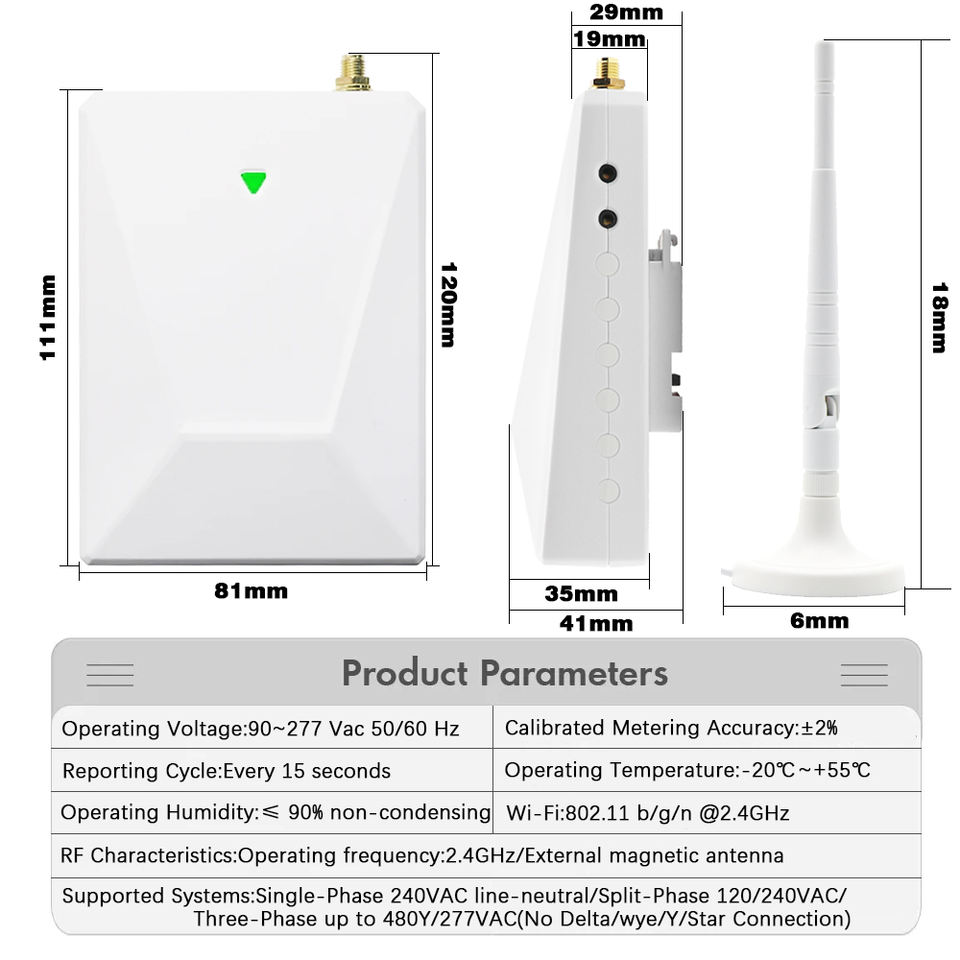 29mm
19mm
111mm
120mm
18mm
81mm
35mm
41mm
6mm

Product Parameters

| Operating Voltage:90~277 Vac 50/60 Hz | Calibrated Metering Accuracy:±2% |
|---|---|
| Reporting Cycle:Every 15 seconds | Operating Temperature:-20℃~+55℃ |
| Operating Humidity:≤ 90% non-condensing | Wi-Fi:802.11 b/g/n @2.4GHz |

RF Characteristics:Operating frequency:2.4GHz/External magnetic antenna

Supported Systems:Single-Phase 240VAC line-neutral/Split-Phase 120/240VAC/ Three-Phase up to 480Y/277VAC(No Delta/wye/Y/Star Connection)