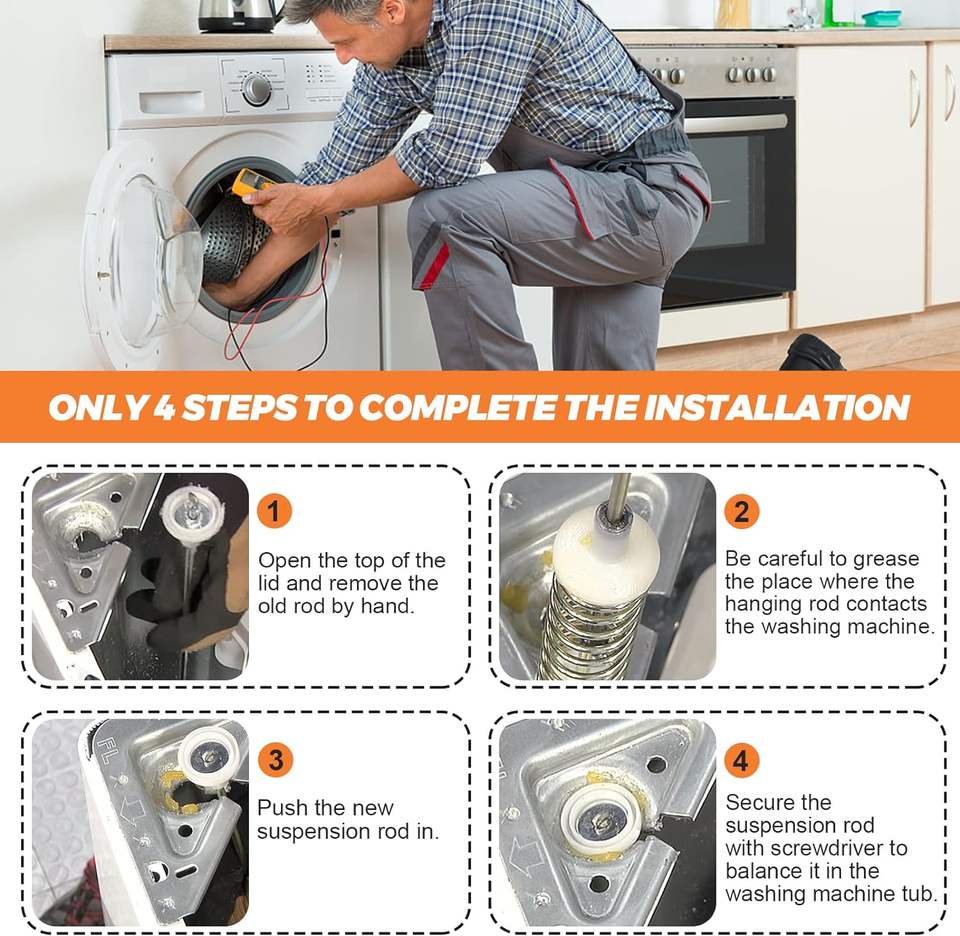 ONLY 4 STEPS TO COMPLETE THE INSTALLATION

1
Open the top of the lid and remove the old rod by hand.

2
Be careful to grease the place where the hanging rod contacts the washing machine.

FL

3
Push the new suspension rod in.

4
Secure the suspension rod with screwdriver to balance it in the washing machine tub.