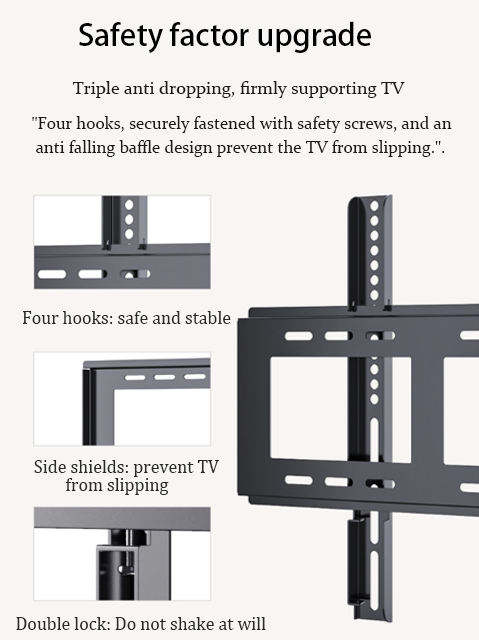 Safety factor upgrade

Triple anti dropping, firmly supporting TV

"Four hooks, securely fastened with safety screws, and an anti falling baffle design prevent the TV from slipping.".

Four hooks: safe and stable

Side shields: prevent TV from slipping

Double lock: Do not shake at will