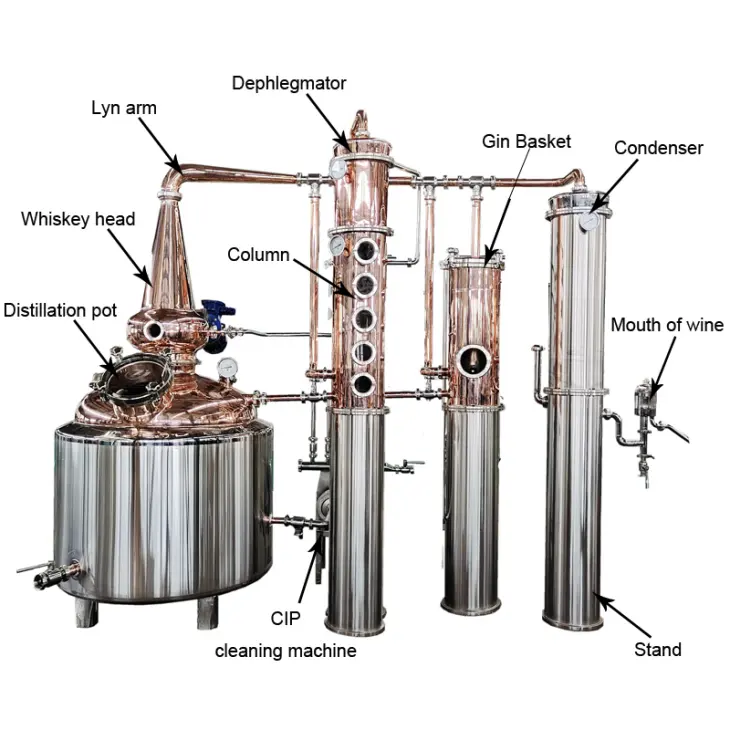 Dephlegmator
Lyn arm
Gin Basket
Condenser
Whiskey head
Column
Distillation pot
Mouth of wine
CIP
cleaning machine
Stand