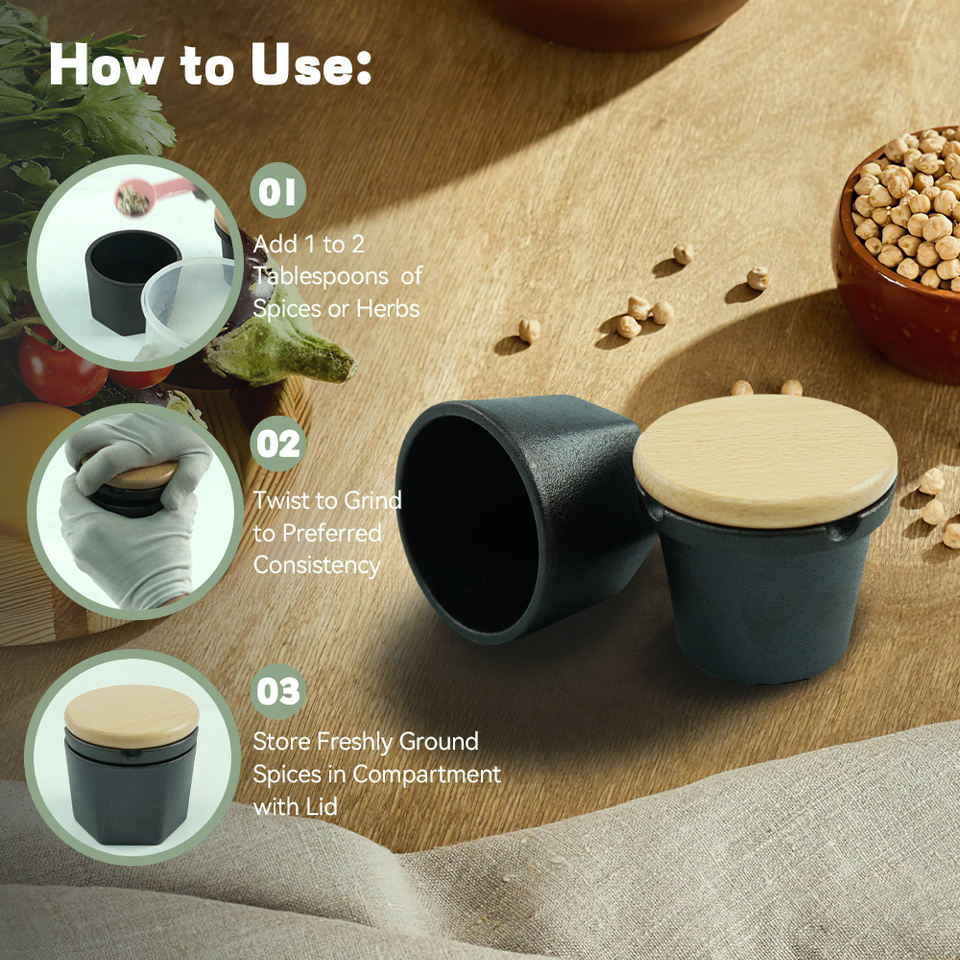 How to Use:

01

Add 1 to 2 Tablespoons of Spices or Herbs

02

Twist to Grind to Preferred Consistency

03

Store Freshly Ground Spices in Compartment with Lid