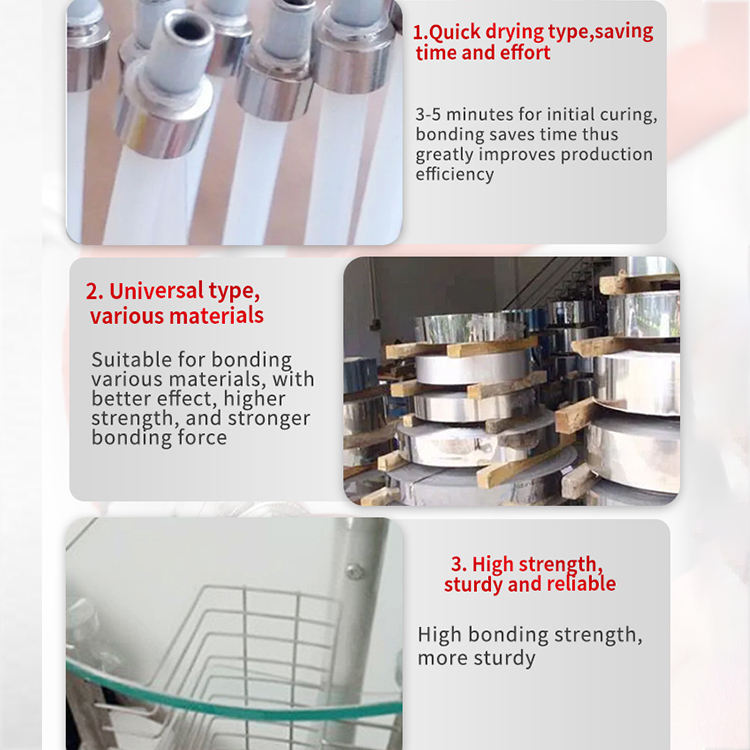 1.Quick drying type,saving time and effort

3-5 minutes for initial curing, bonding saves time thus greatly improves production efficiency

2. Universal type, various materials

Suitable for bonding various materials, with better effect, higher strength, and stronger bonding force

3. High strength, sturdy and reliable

High bonding strength, more sturdy