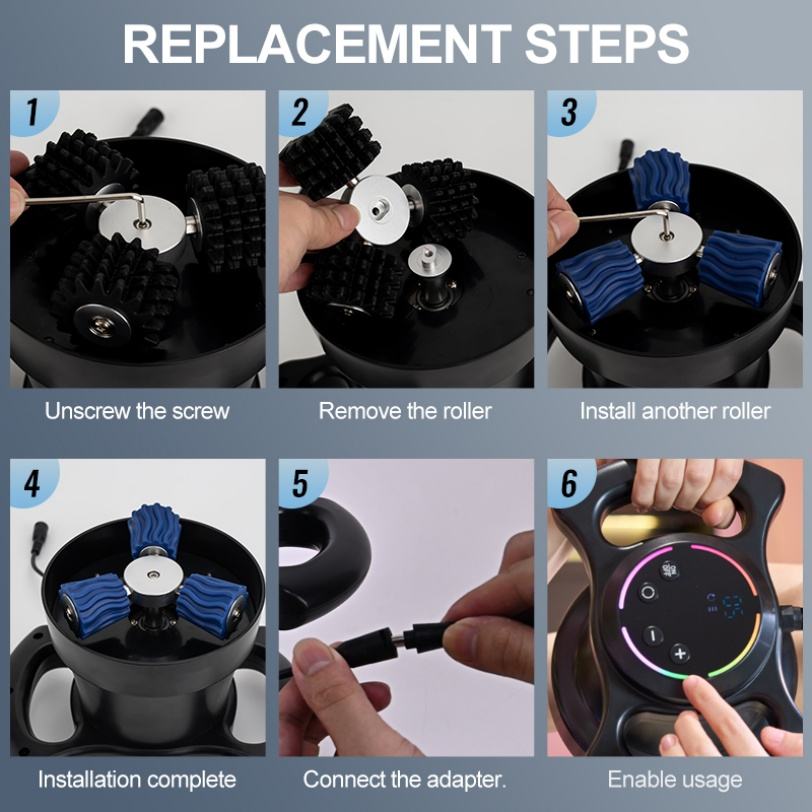 REPLACEMENT STEPS

1

Unscrew the screw

2

Remove the roller

3

Install another roller

4

Installation complete

5

Connect the adapter.

6

Enable usage