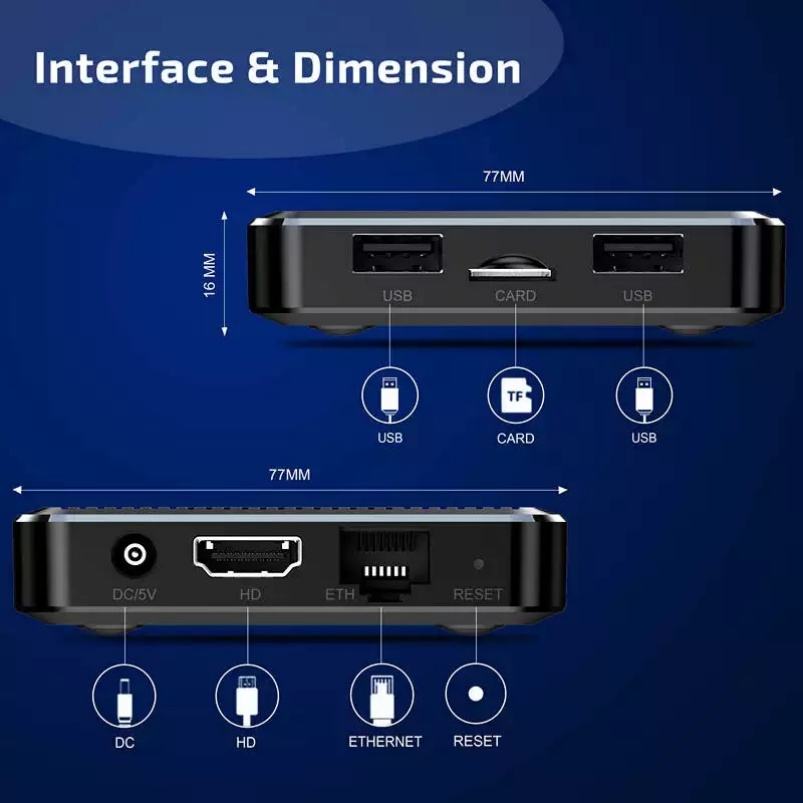 Interface & Dimension

77MM

16 MM

USB CARD USB

USB TF CARD USB

77MM

DC/5V HD ETH RESET

DC HD ETHERNET RESET