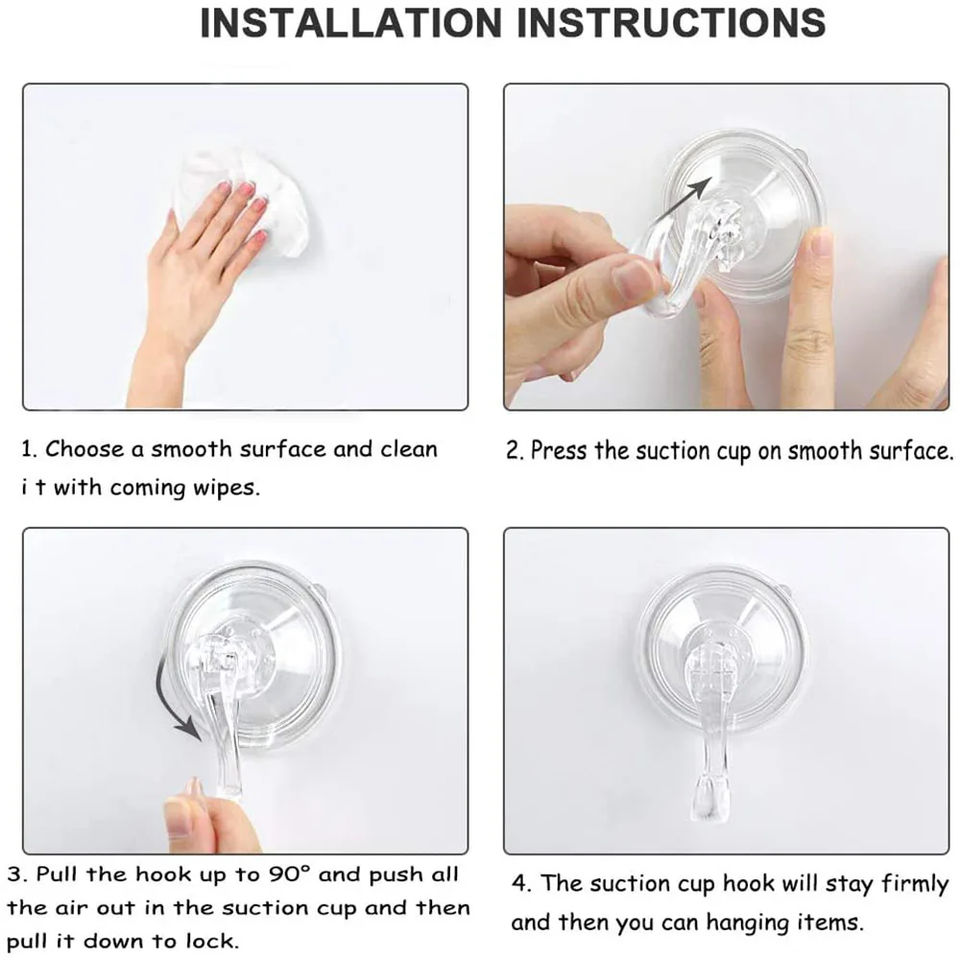 INSTALLATION INSTRUCTIONS

1. Choose a smooth surface and clean i t with coming wipes.

2. Press the suction cup on smooth surface.

3. Pull the hook up to 90° and push all the air out in the suction cup and then pull it down to lock.

4. The suction cup hook will stay firmly and then you can hanging items.