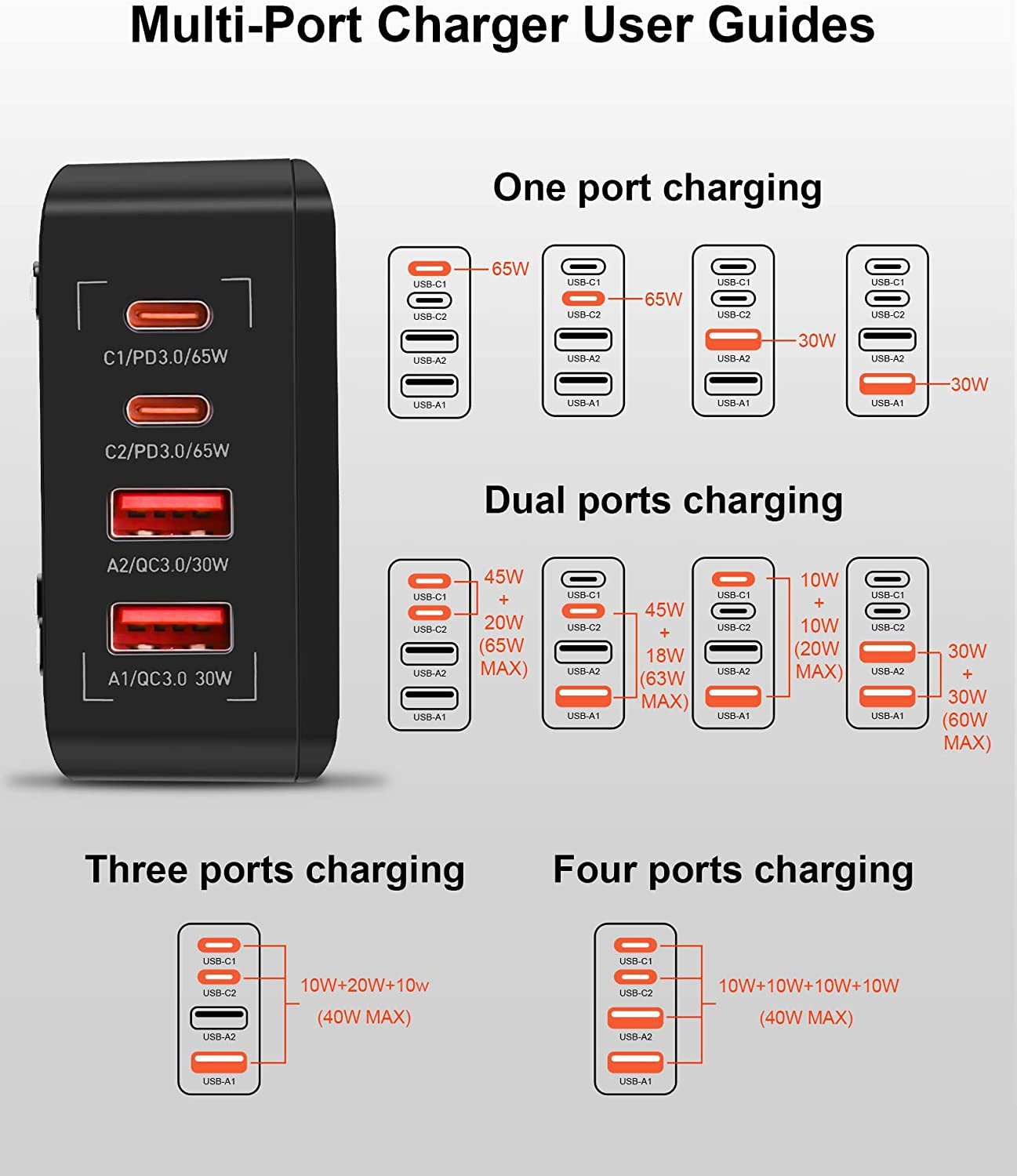 Multi-Port Charger User Guides

C1/PD3.0/65W

C2/PD3.0/65W

A2/QC3.0/30W

A1/QC3.0 30W

One port charging

USB-C1
USB-C2
USB-A2
USB-A1
65W

USB-C1
USB-C2
USB-A2
USB-A1
65W

USB-C1
USB-C2
USB-A2
USB-A1
30W

USB-C1
USB-C2
USB-A2
USB-A1
30W

Dual ports charging

USB-C1
USB-C2
USB-A2
USB-A1
45W + 20W (65W MAX)

USB-C1
USB-C2
USB-A2
USB-A1
45W + 18W (63W MAX)

USB-C1
USB-C2
USB-A2
USB-A1
10W + 10W (20W MAX)

USB-C1
USB-C2
USB-A2
USB-A1
30W + 30W (60W MAX)

Three ports charging

USB-C1
USB-C2
USB-A2
USB-A1
10W+20W+10w
(40W MAX)

Four ports charging

USB-C1
USB-C2
USB-A2
USB-A1
10W+10W+10W+10W
(40W MAX)