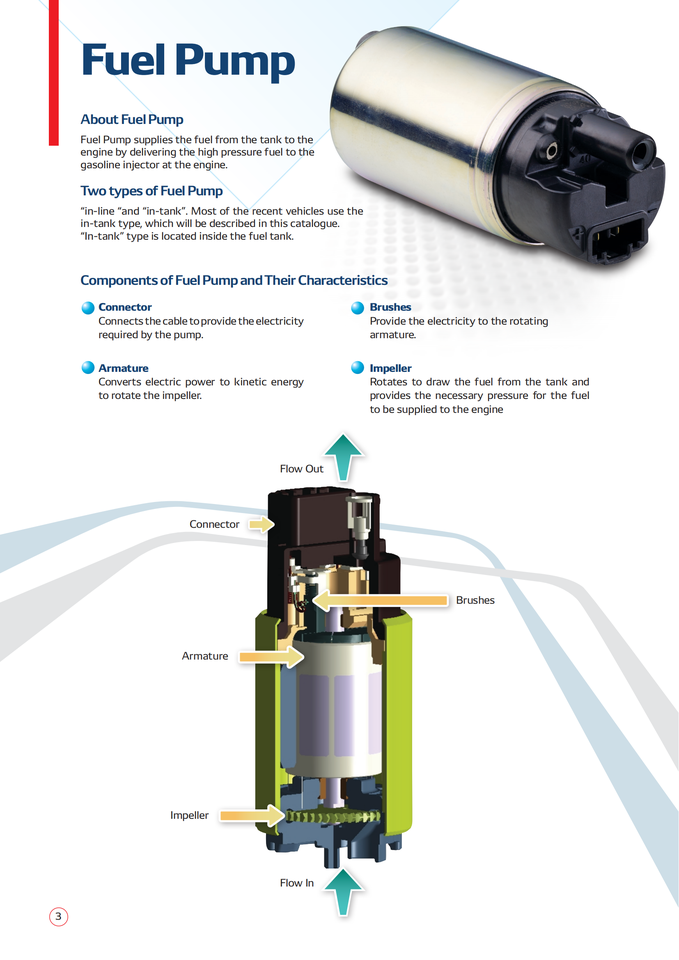 Fuel Pump

About Fuel Pump

Fuel Pump supplies the fuel from the tank to the engine by delivering the high pressure fuel to the gasoline injector at the engine.

Two types of Fuel Pump

"in-line "and "in-tank". Most of the recent vehicles use the in-tank type, which will be described in this catalogue. "In-tank" type is located inside the fuel tank.

Components of Fuel Pump and Their Characteristics

Connector
Connects the cable to provide the electricity required by the pump.

Armature
Converts electric power to kinetic energy to rotate the impeller.

Brushes
Provide the electricity to the rotating armature.

Impeller
Rotates to draw the fuel from the tank and provides the necessary pressure for the fuel to be supplied to the engine

Flow Out

Connector

Brushes

Armature

Impeller

Flow In

3