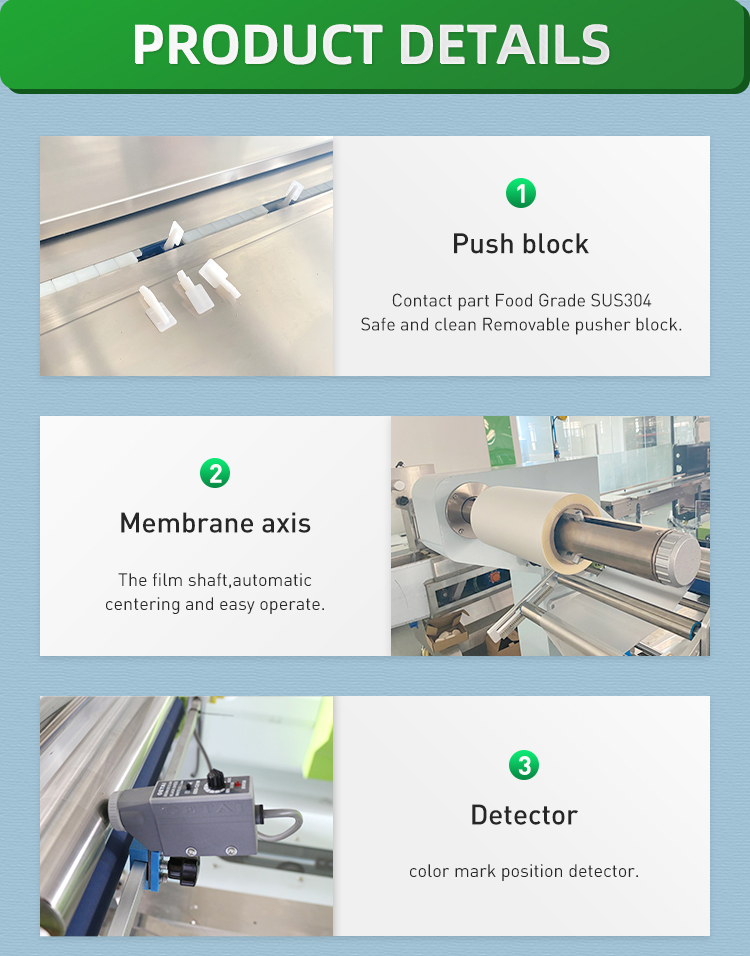 PRODUCT DETAILS

1

Push block

Contact part Food Grade SUS304
Safe and clean Removable pusher block.

2

Membrane axis

The film shaft,automatic centering and easy operate.

3

Detector

color mark position detector.