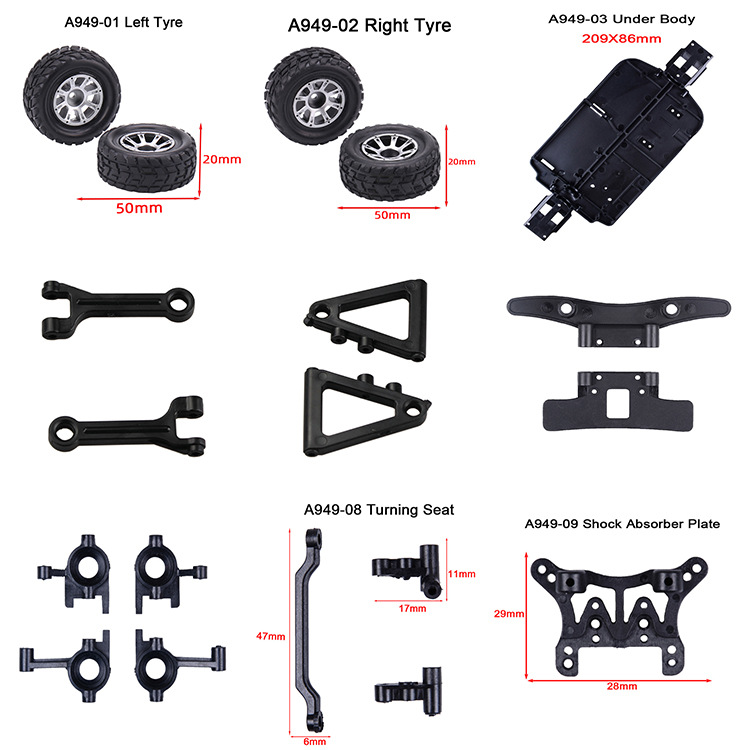 A949-01 Left Tyre

20mm

50mm

A949-02 Right Tyre

20mm

50mm

A949-03 Under Body

209X86mm

A949-08 Turning Seat

47mm

6mm

11mm

17mm

A949-09 Shock Absorber Plate

29mm

28mm