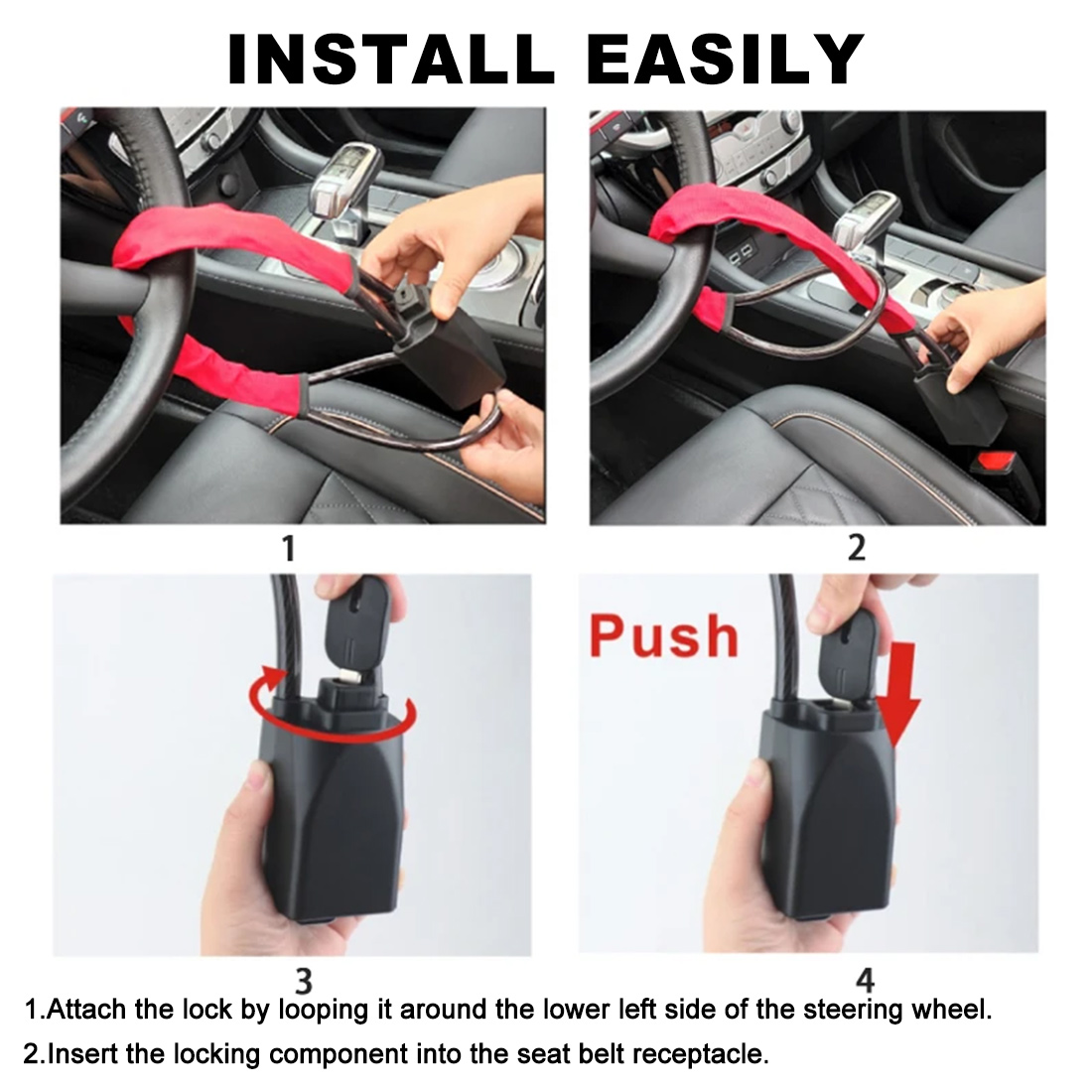 INSTALL EASILY

1

2

Push

3

4

1.Attach the lock by looping it around the lower left side of the steering wheel.

2.Insert the locking component into the seat belt receptacle.