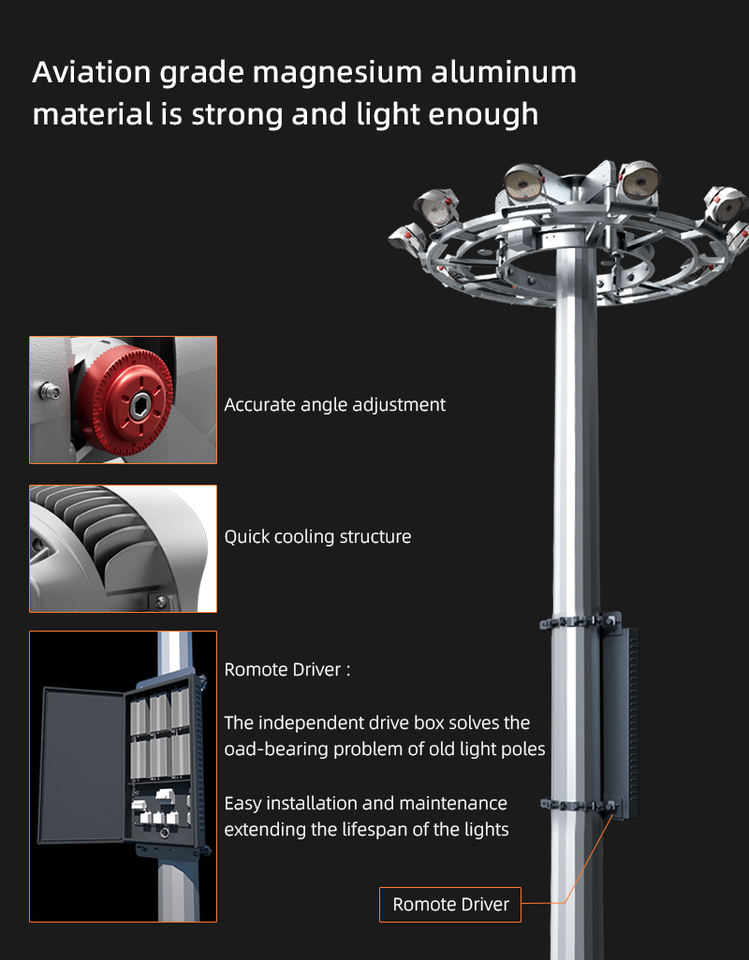 Aviation grade magnesium aluminum material is strong and light enough

Accurate angle adjustment

Quick cooling structure

Romote Driver :

The independent drive box solves the oad-bearing problem of old light poles

Easy installation and maintenance extending the lifespan of the lights

Romote Driver