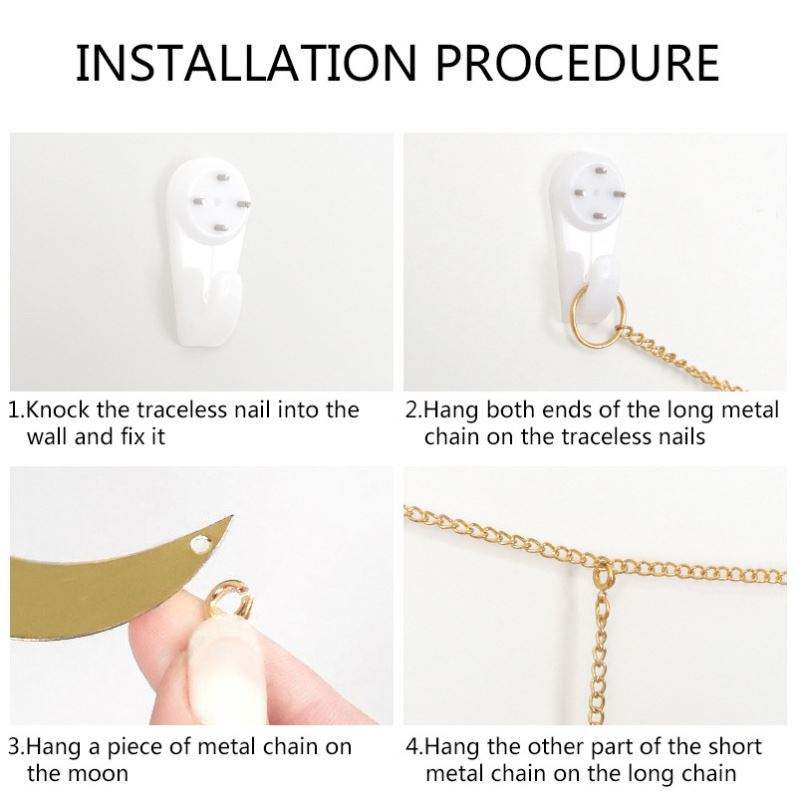 INSTALLATION PROCEDURE

1.Knock the traceless nail into the wall and fix it

2.Hang both ends of the long metal chain on the traceless nails

3.Hang a piece of metal chain on the moon

4.Hang the other part of the short metal chain on the long chain