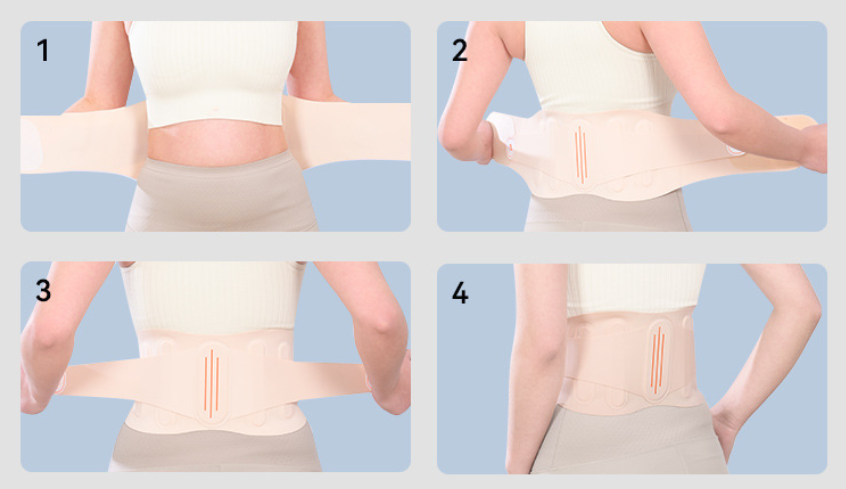 1

2

3

4