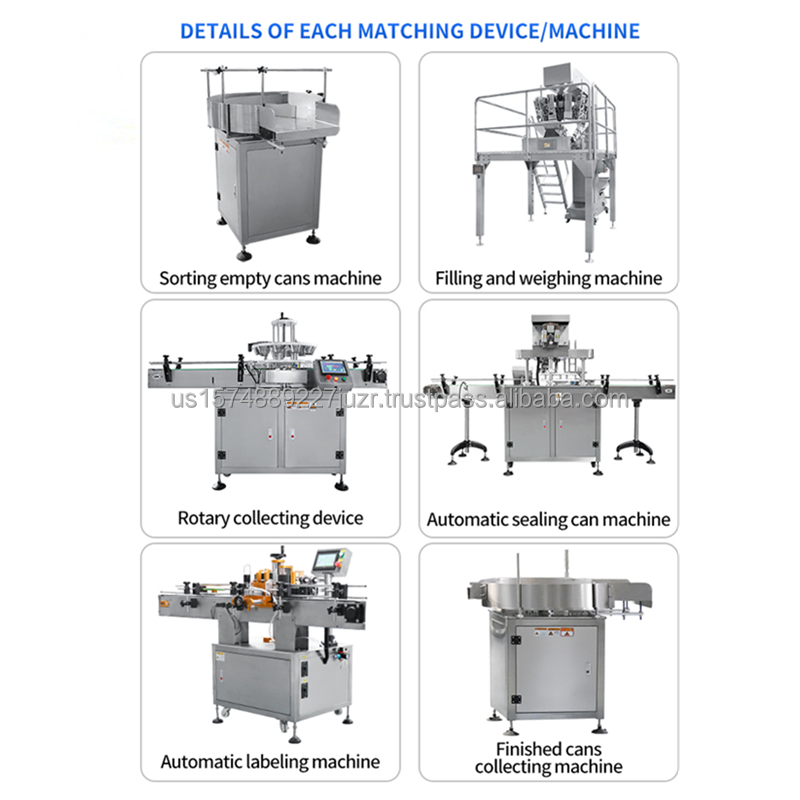 DETAILS OF EACH MATCHING DEVICE/MACHINE

Sorting empty cans machine

Filling and weighing machine

us1574880227juzr.trustpass.alibaba.com

Rotary collecting device

Automatic sealing can machine

Automatic labeling machine

Finished cans collecting machine