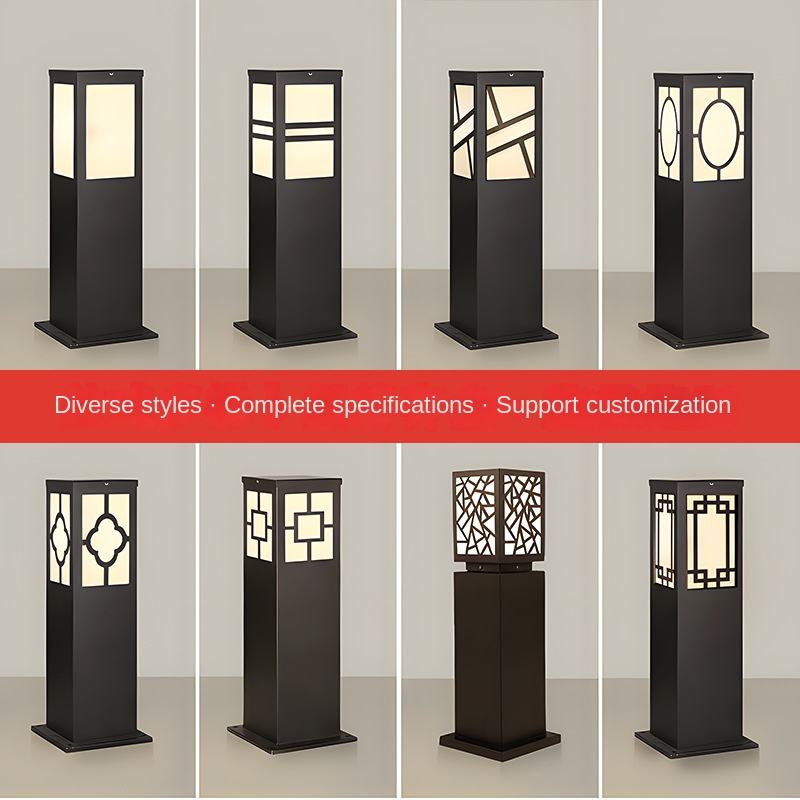 Diverse styles · Complete specifications · Support customization