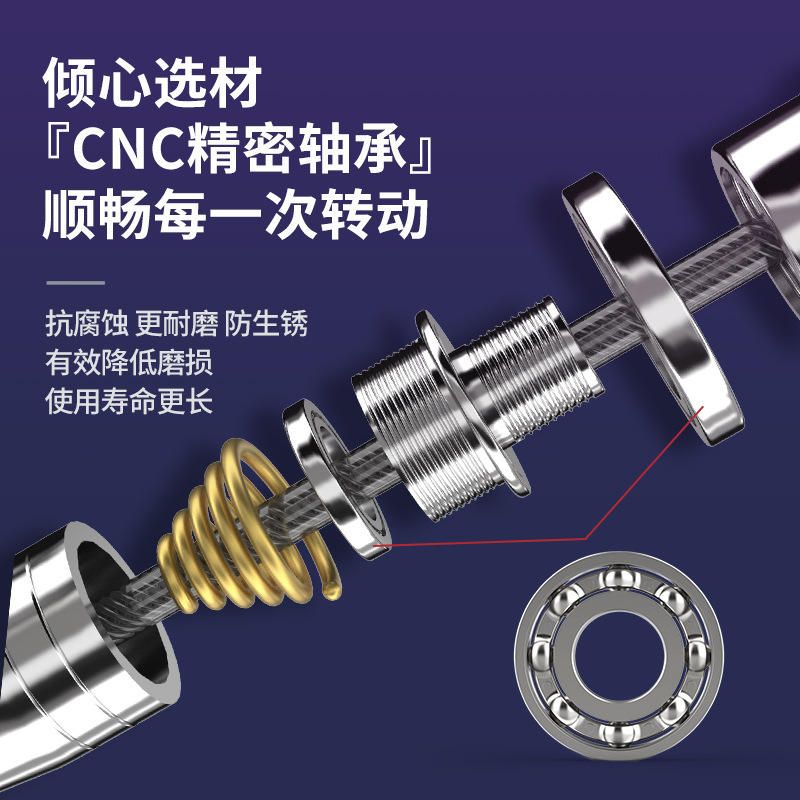 倾心选材
『CNC精密轴承』
顺畅每一次转动

抗腐蚀 更耐磨 防生锈
有效降低磨损
使用寿命更长