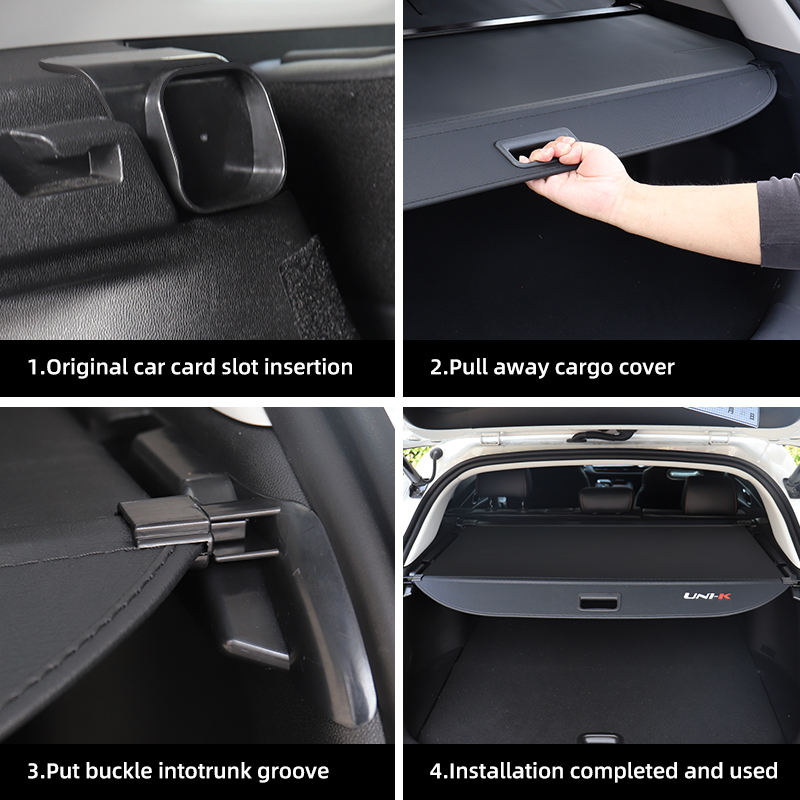 1.Original car card slot insertion

2.Pull away cargo cover

3.Put buckle intotrunk groove

UNI-K

4.Installation completed and used