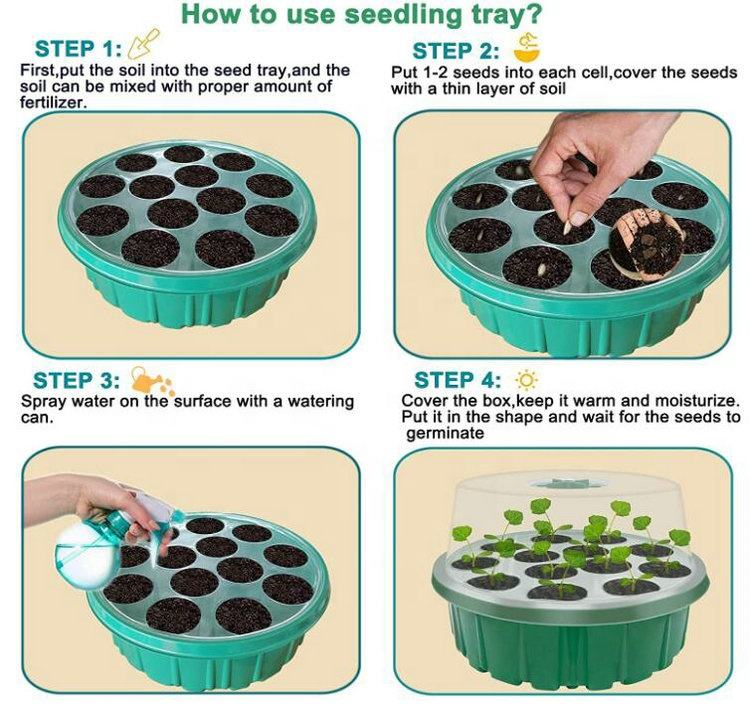 How to use seedling tray?

STEP 1:
First,put the soil into the seed tray,and the soil can be mixed with proper amount of fertilizer.

STEP 2:
Put 1-2 seeds into each cell,cover the seeds with a thin layer of soil

STEP 3:
Spray water on the surface with a watering can.

STEP 4:
Cover the box,keep it warm and moisturize. Put it in the shape and wait for the seeds to germinate