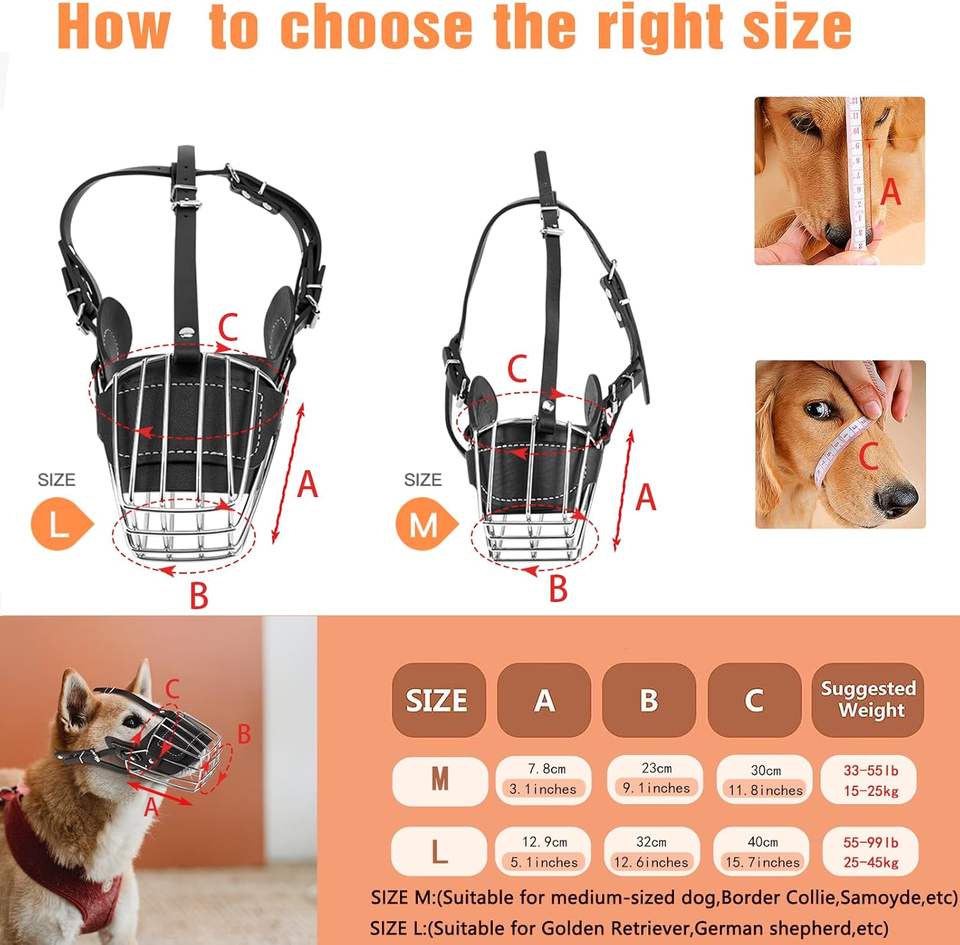 How to choose the right size

C
A
SIZE
L
B

C
A
SIZE
M
B

A

C

C
B
A

| SIZE | A | B | C | Suggested Weight |
|---|---|---|---|---|
| M | 7.8cm 3.1inches | 23cm 9.1inches | 30cm 11.8inches | 33-55lb 15-25kg |
| L | 12.9cm 5.1inches | 32cm 12.6inches | 40cm 15.7inches | 55-99lb 25-45kg |

SIZE M:(Suitable for medium-sized dog,Border Collie,Samoyde,etc)
SIZE L:(Suitable for Golden Retriever,German shepherd,etc)