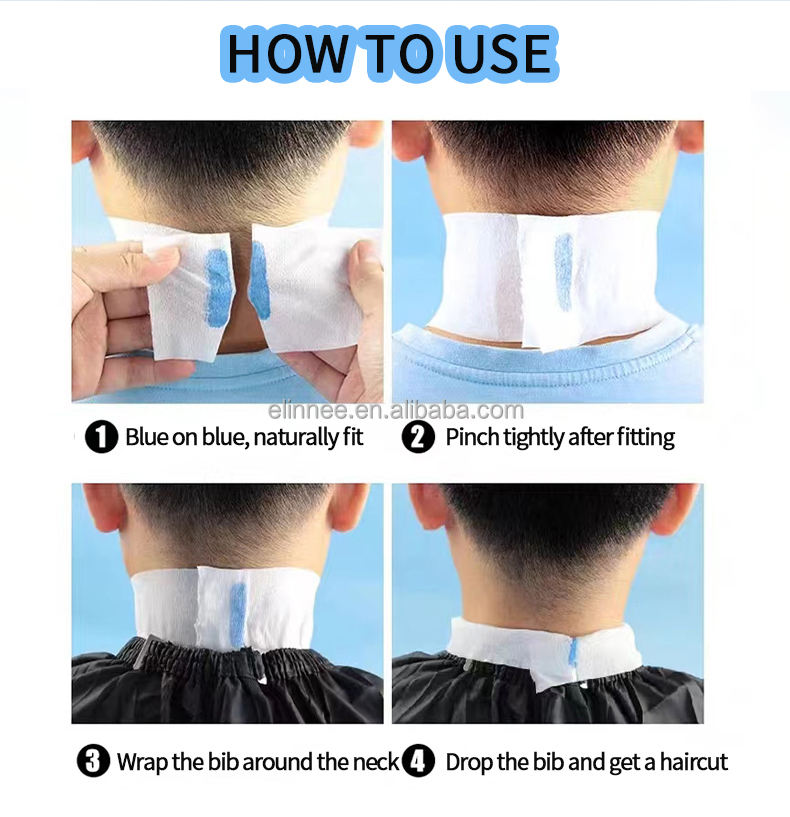 HOW TO USE

elinnee.en.alibaba.com

1 Blue on blue, naturally fit

2 Pinch tightly after fitting

3 Wrap the bib around the neck

4 Drop the bib and get a haircut