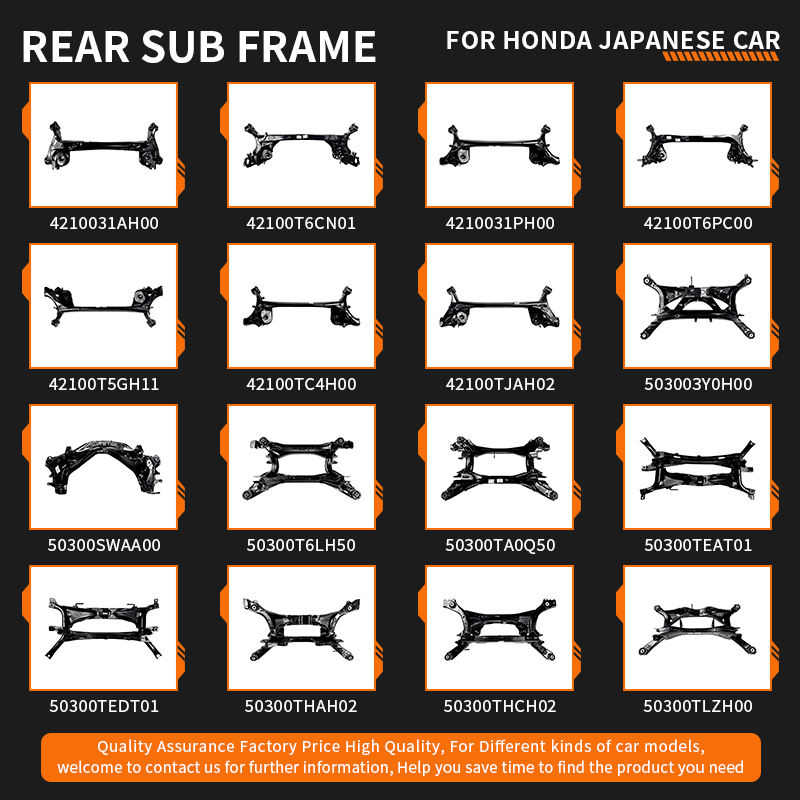 REAR SUB FRAME

FOR HONDA JAPANESE CAR

4210031AH00

42100T6CN01

4210031PH00

42100T6PC00

42100T5GH11

42100TC4H00

42100TJAH02

503003Y0H00

50300SWAA00

50300T6LH50

50300TA0Q50

50300TEAT01

50300TEDT01

50300THAH02

50300THCH02

50300TLZH00

Quality Assurance Factory Price High Quality, For Different kinds of car models, welcome to contact us for further information, Help you save time to find the product you need