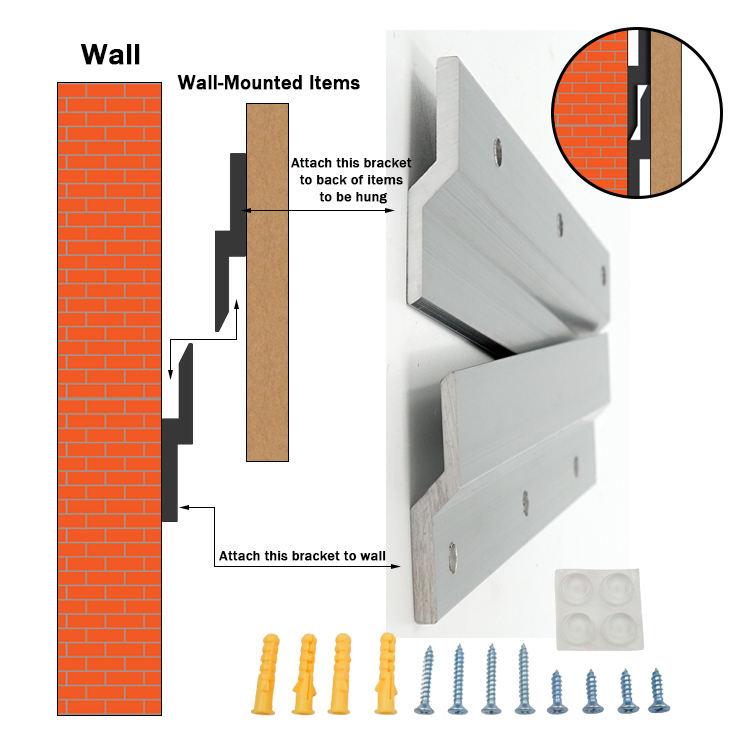 Wall

Wall-Mounted Items

Attach this bracket to back of items to be hung

Attach this bracket to wall