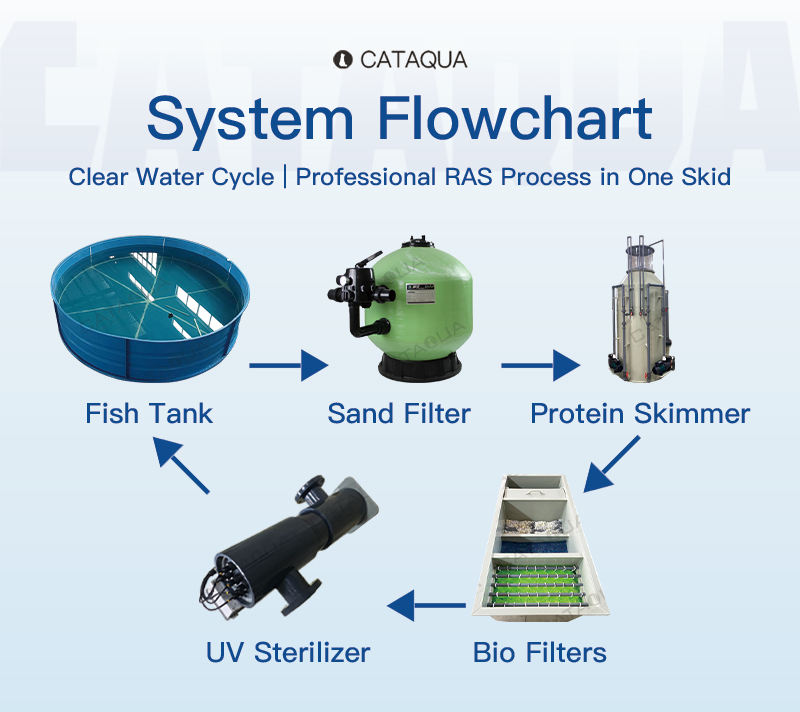 CATAQUA

System Flowchart

Clear Water Cycle | Professional RAS Process in One Skid

Fish Tank

Sand Filter

Protein Skimmer

Bio Filters

UV Sterilizer