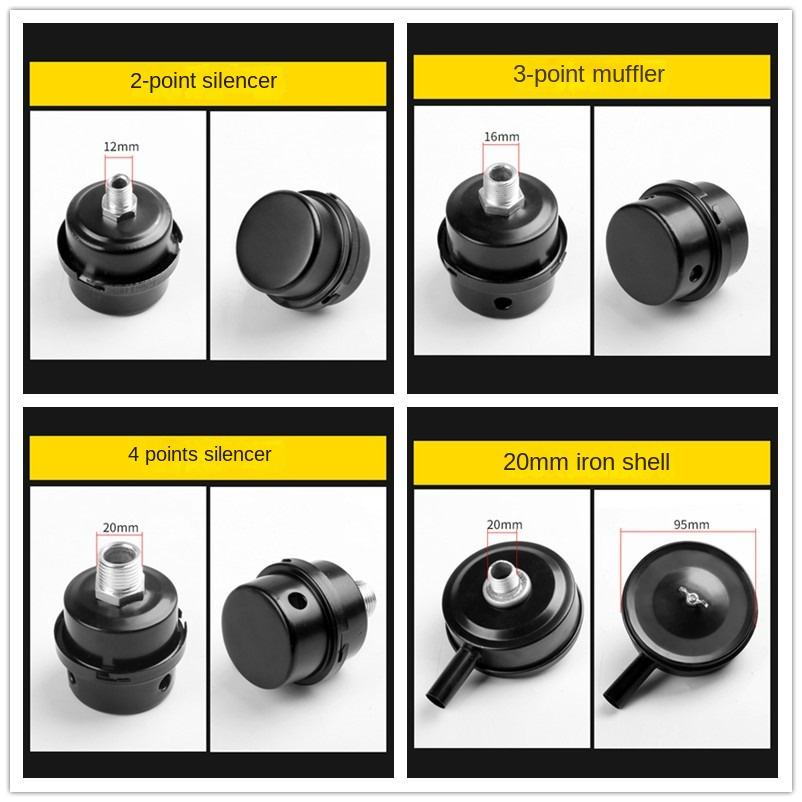 2-point silencer

12mm

3-point muffler

16mm

4 points silencer

20mm

20mm iron shell

20mm

95mm