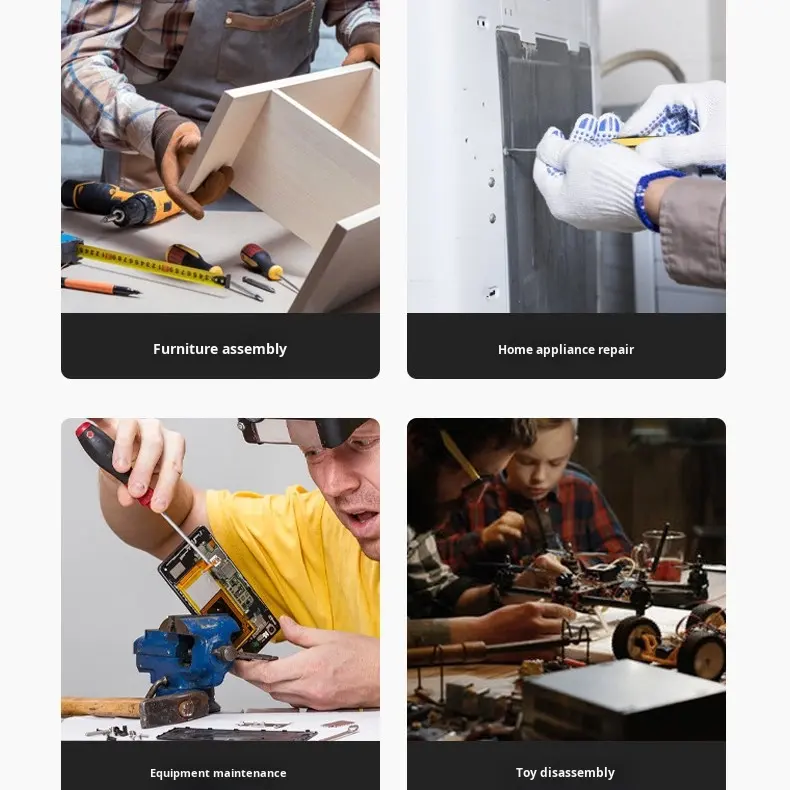 Furniture assembly

Home appliance repair

Equipment maintenance

Toy disassembly