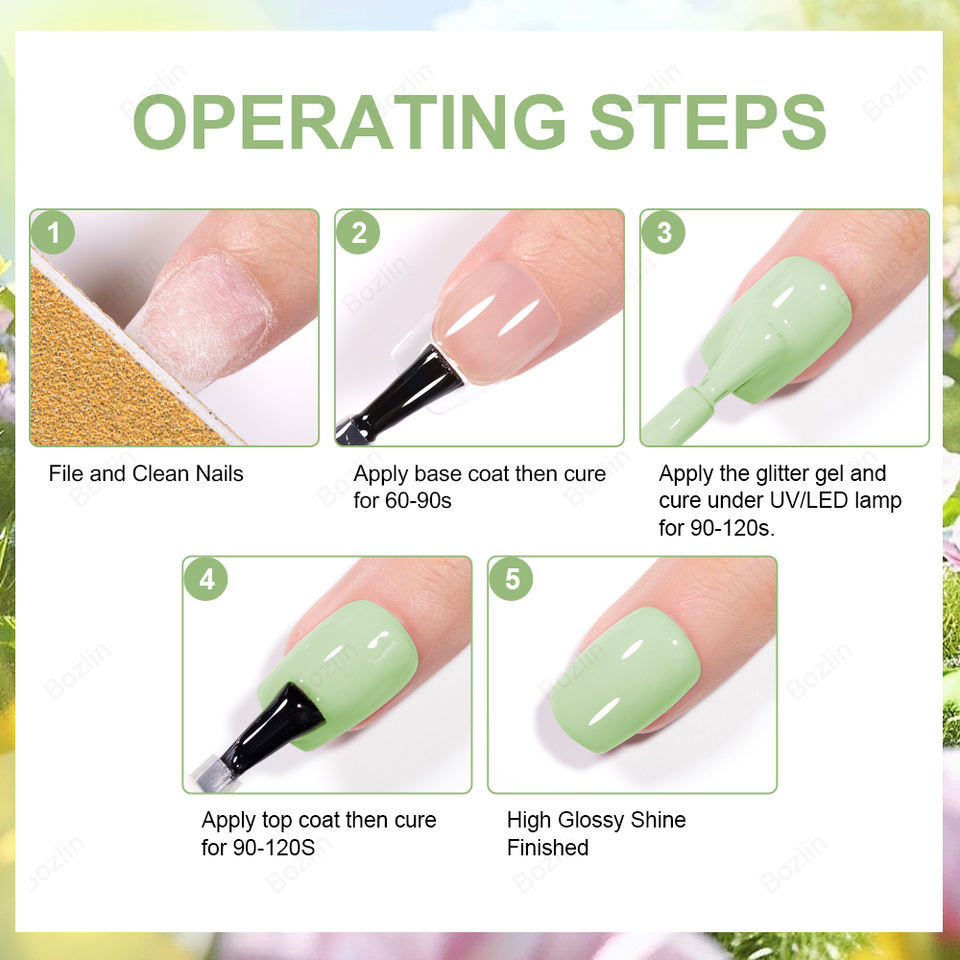 OPERATING STEPS

1

File and Clean Nails

2

Apply base coat then cure for 60-90s

3

Apply the glitter gel and cure under UV/LED lamp for 90-120s.

4

Apply top coat then cure for 90-120S

5

High Glossy Shine Finished

Bozlin