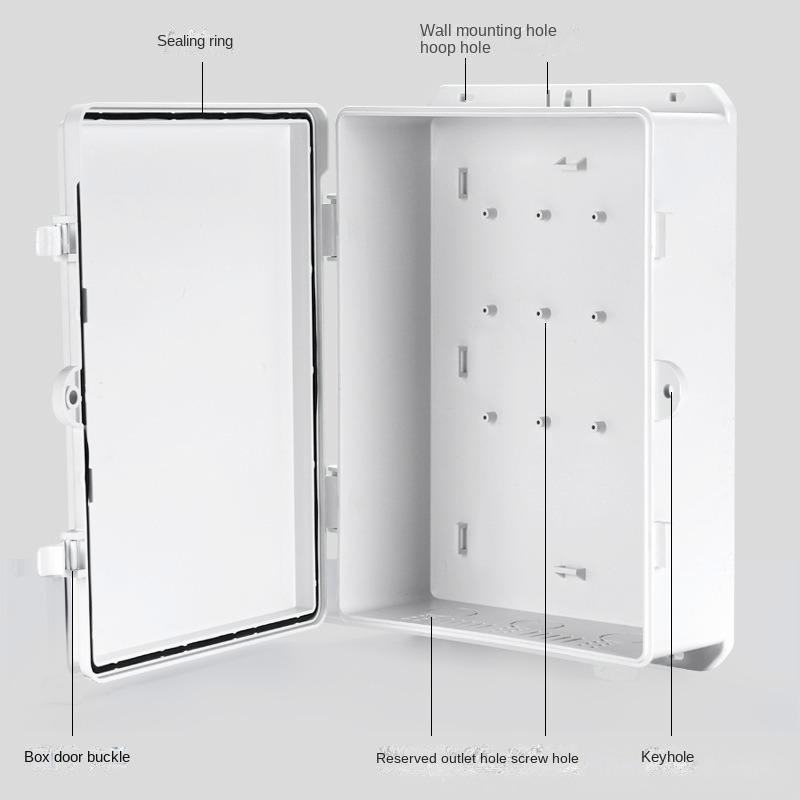 Sealing ring

Wall mounting hole
hoop hole

Box door buckle

Reserved outlet hole screw hole

Keyhole