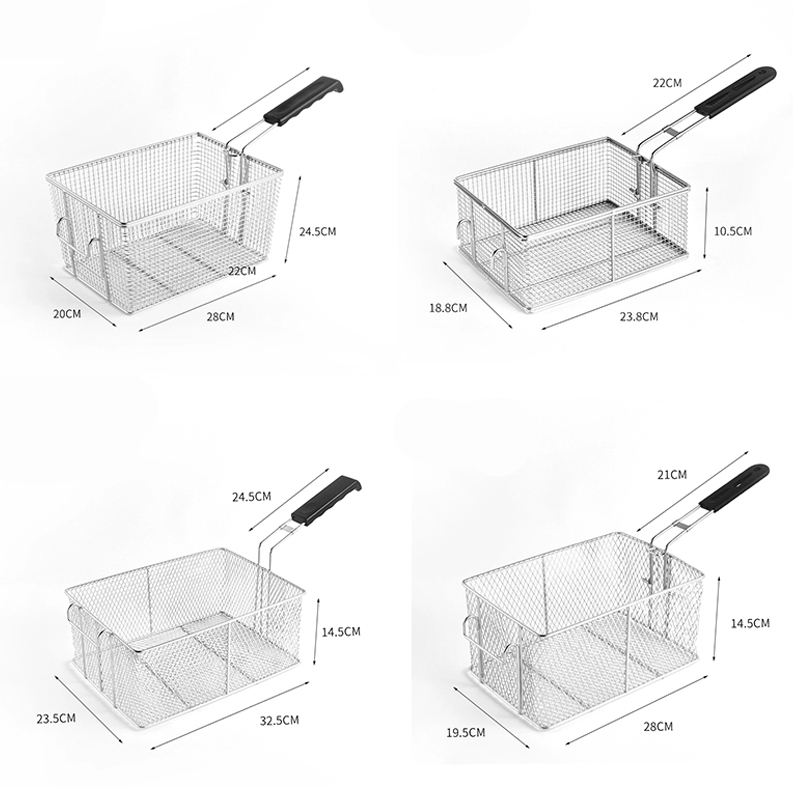 24.5CM
22CM
20CM
28CM

22CM
10.5CM
18.8CM
23.8CM

24.5CM
14.5CM
23.5CM
32.5CM

21CM
14.5CM
19.5CM
28CM