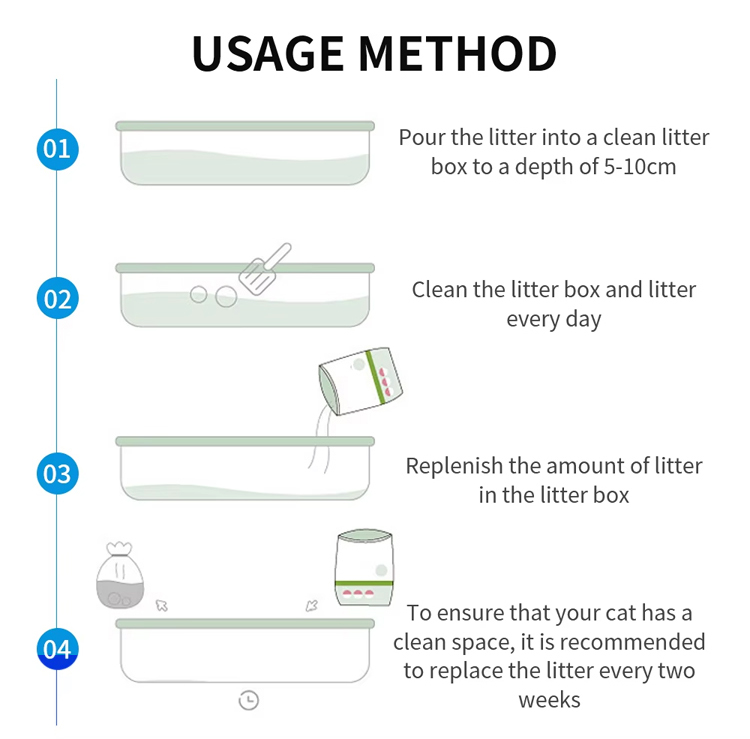 USAGE METHOD

01

Pour the litter into a clean litter box to a depth of 5-10cm

02

Clean the litter box and litter every day

03

Replenish the amount of litter in the litter box

04

To ensure that your cat has a clean space, it is recommended to replace the litter every two weeks