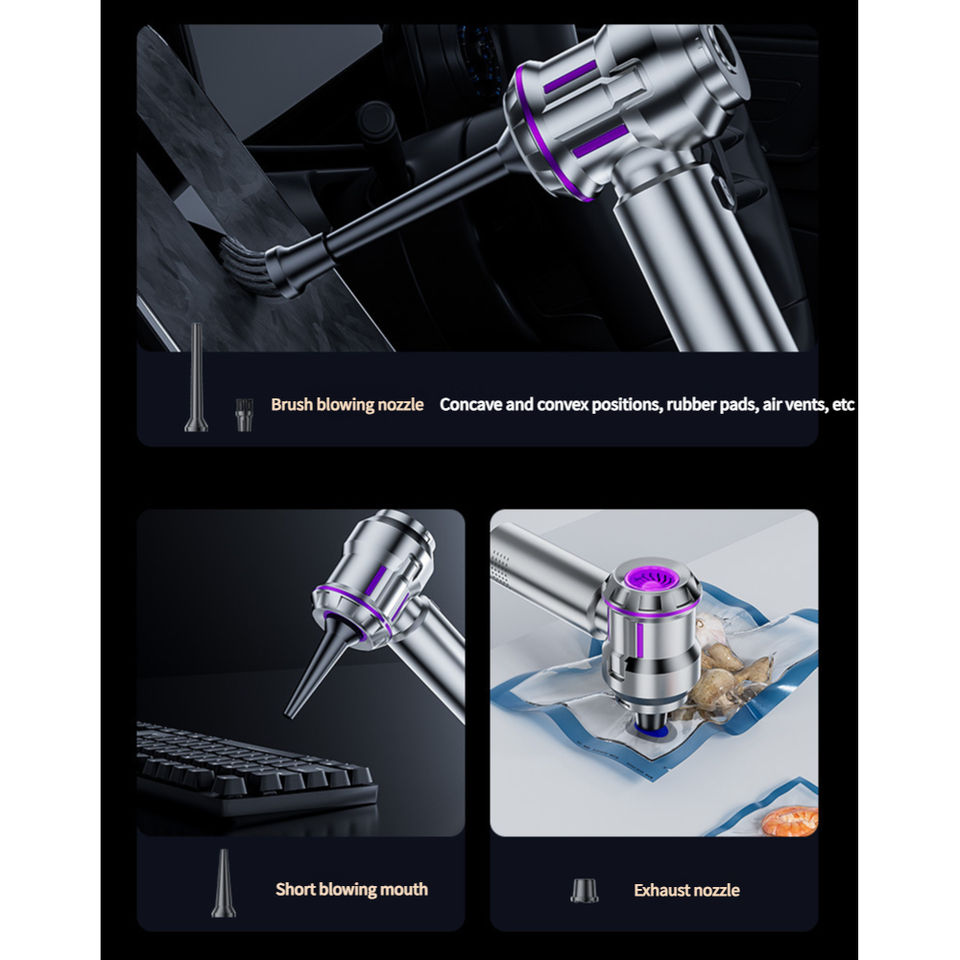 Brush blowing nozzle Concave and convex positions, rubber pads, air vents, etc

Short blowing mouth

Exhaust nozzle