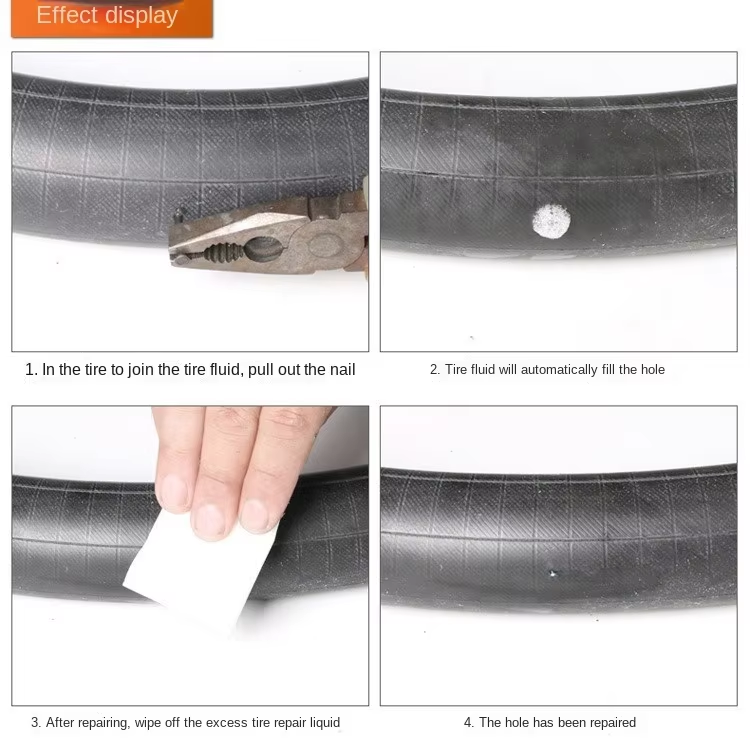 Effect display

1. In the tire to join the tire fluid, pull out the nail

2. Tire fluid will automatically fill the hole

3. After repairing, wipe off the excess tire repair liquid

4. The hole has been repaired