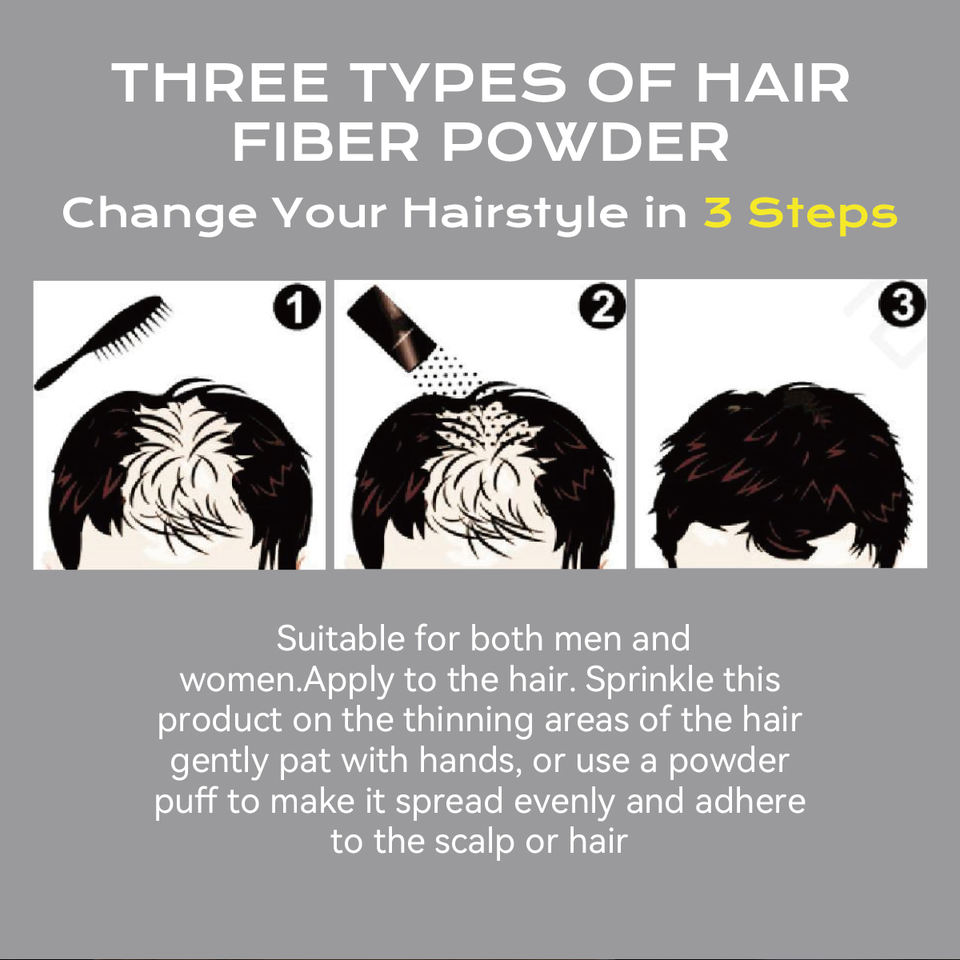 THREE TYPES OF HAIR FIBER POWDER

Change Your Hairstyle in 3 Steps

1

2

3

Suitable for both men and women.Apply to the hair. Sprinkle this product on the thinning areas of the hair gently pat with hands, or use a powder puff to make it spread evenly and adhere to the scalp or hair