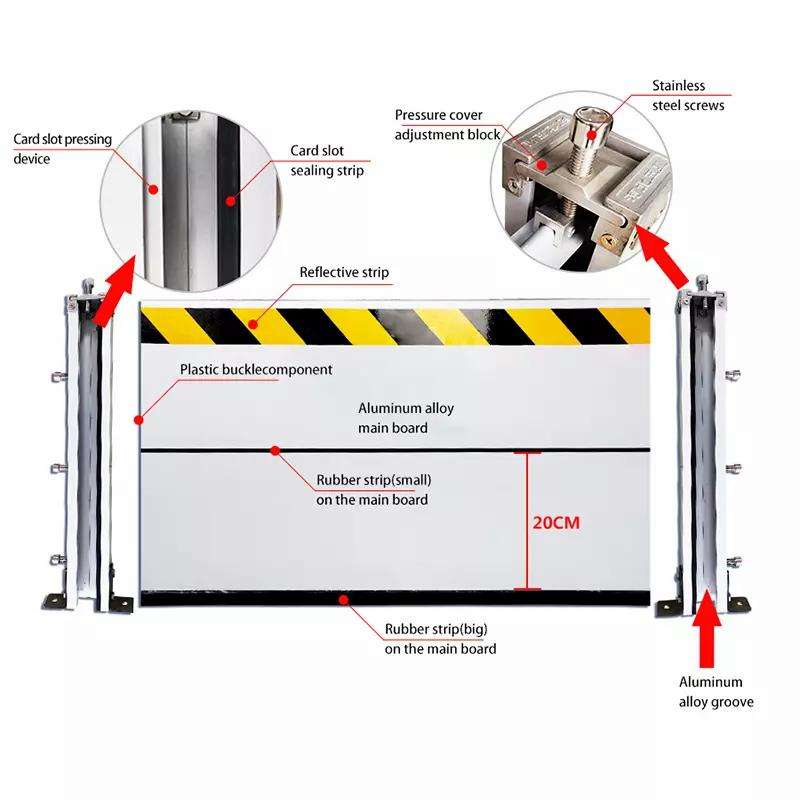 Card slot pressing device

Card slot sealing strip

Pressure cover adjustment block

Stainless steel screws

Reflective strip

Plastic bucklecomponent

Aluminum alloy main board

Rubber strip(small) on the main board

20CM

Rubber strip(big) on the main board

Aluminum alloy groove