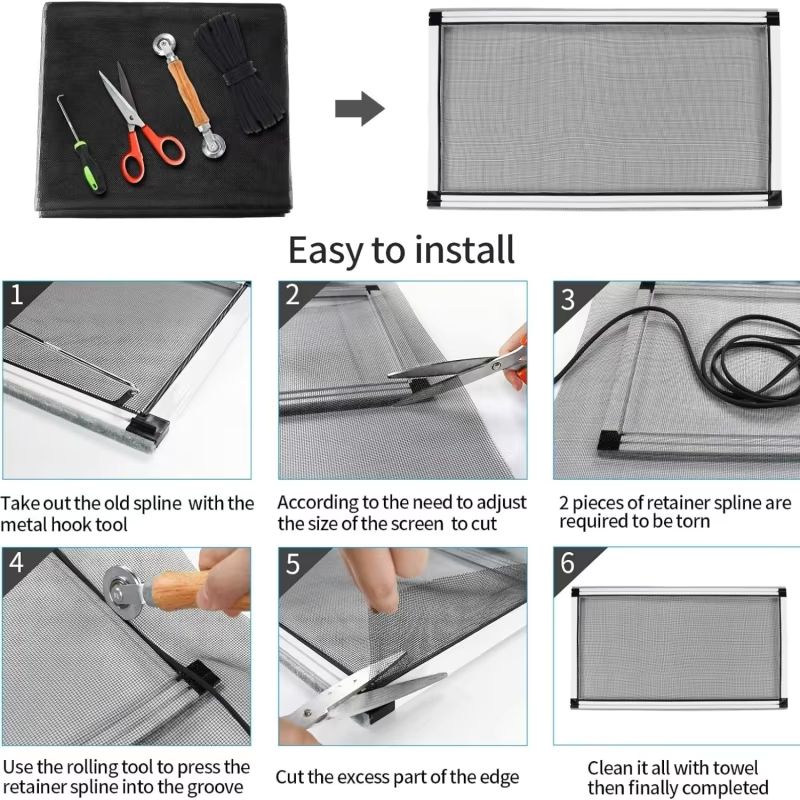 Easy to install

1

Take out the old spline with the metal hook tool

2

According to the need to adjust the size of the screen to cut

3

2 pieces of retainer spline are required to be torn

4

Use the rolling tool to press the retainer spline into the groove

5

Cut the excess part of the edge

6

Clean it all with towel then finally completed