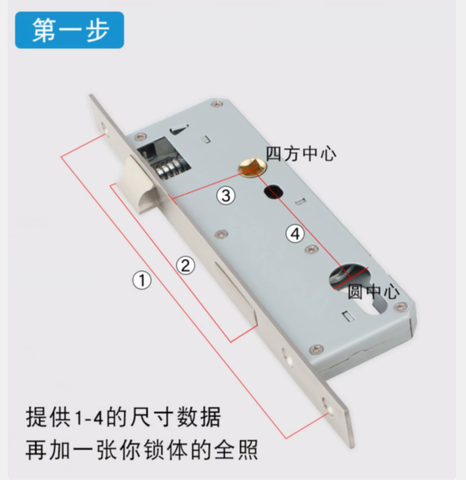 第一步

四方中心

③

④

②

①

圆中心

提供1-4的尺寸数据
再加一张你锁体的全照